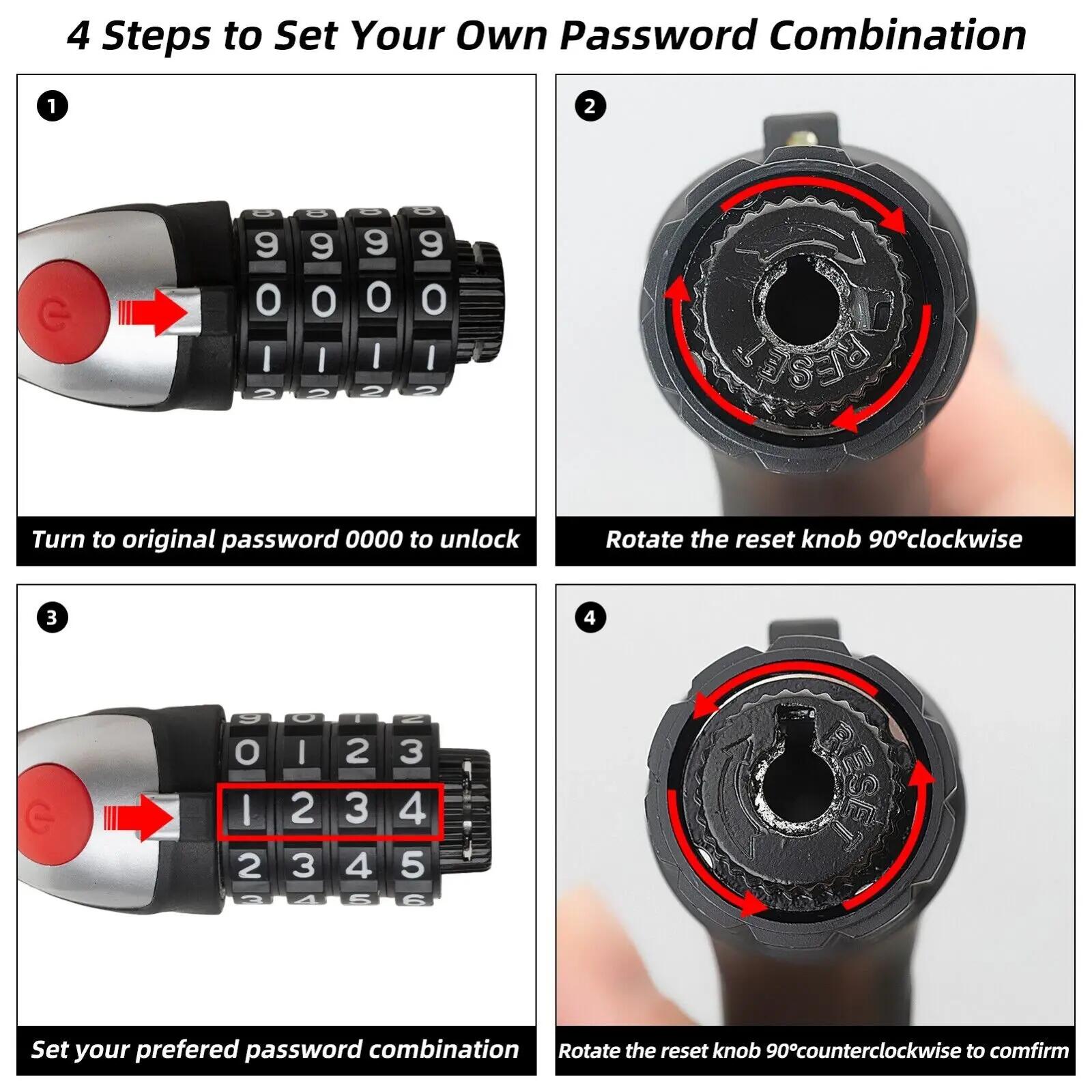 4 Steps to Set Your Own Password Combination

1

8 8 8 8
9 9 9 9
0 0 0 0
1 1 1 1
2 2 2 2

Turn to original password 0000 to unlock

2

RESET

Rotate the reset knob 90°clockwise

3

9 0 1 2
0 1 2 3
1 2 3 4
2 3 4 5
3 4 5 6

Set your prefered password combination

4

RESET

Rotate the reset knob 90°counterclockwise to comfirm