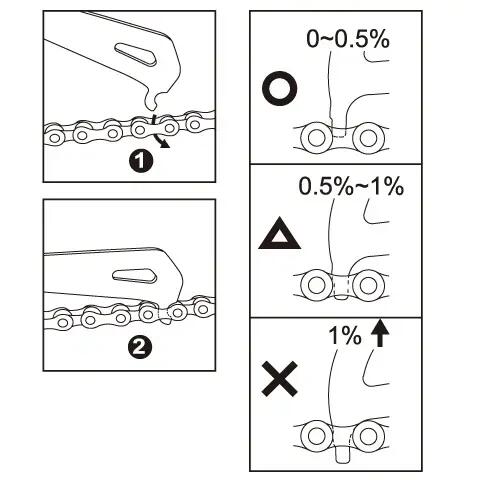 1

2

0~0.5%

0.5%~1%

1%