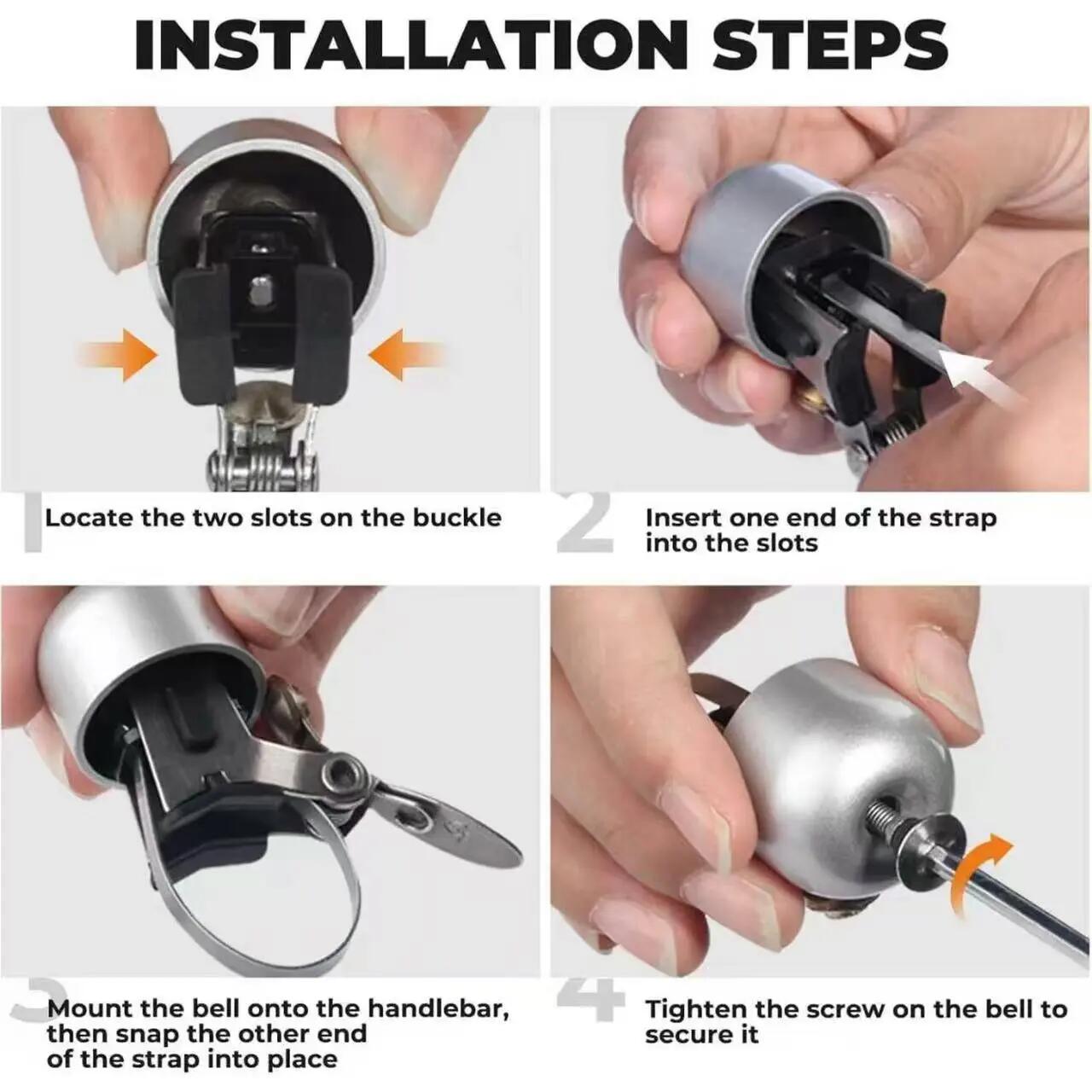 INSTALLATION STEPS

1 Locate the two slots on the buckle

2 Insert one end of the strap into the slots

3 Mount the bell onto the handlebar, then snap the other end of the strap into place

4 Tighten the screw on the bell to secure it