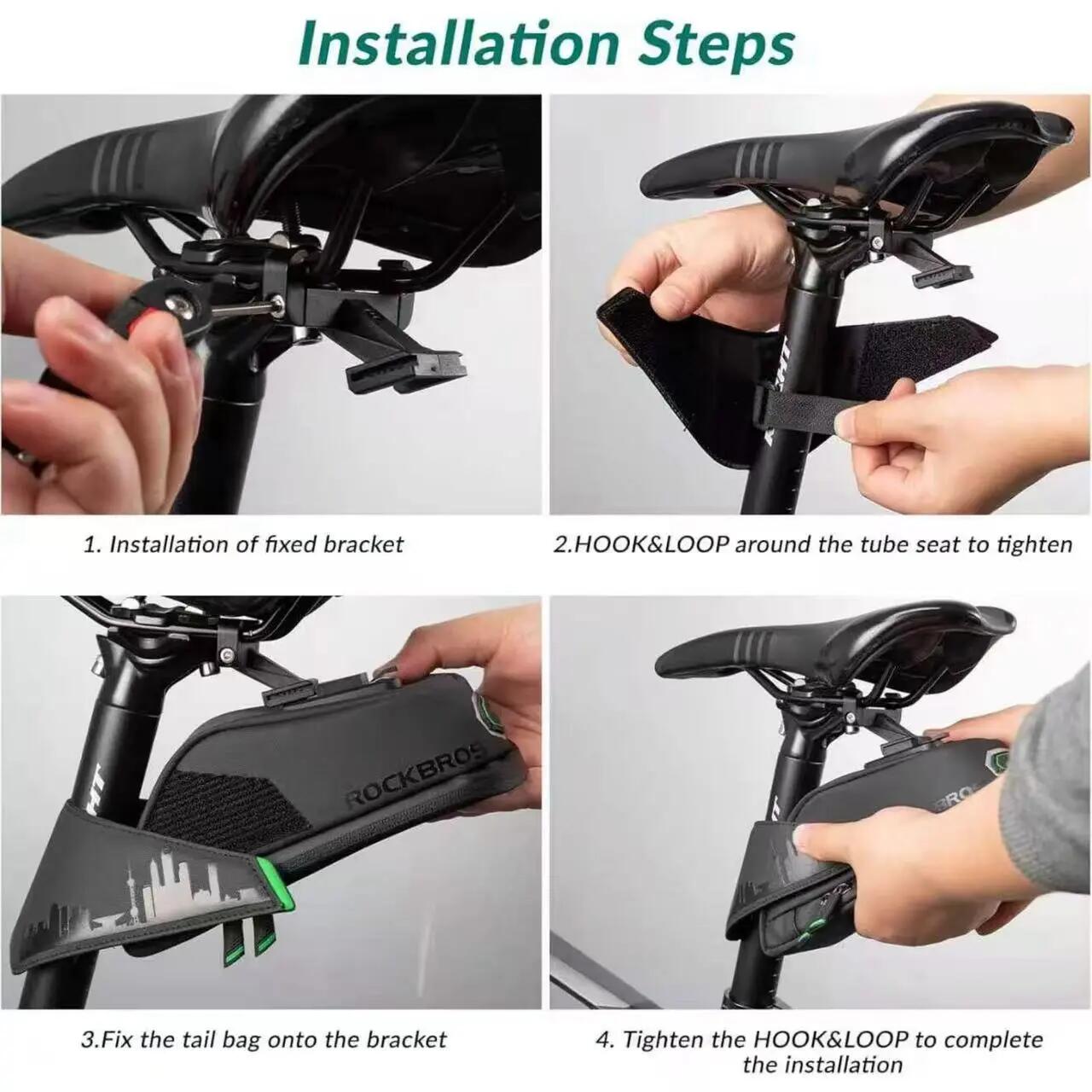 Installation Steps

1. Installation of fixed bracket

2.HOOK&LOOP around the tube seat to tighten

ROCKBROS

3.Fix the tail bag onto the bracket

4. Tighten the HOOK&LOOP to complete the installation