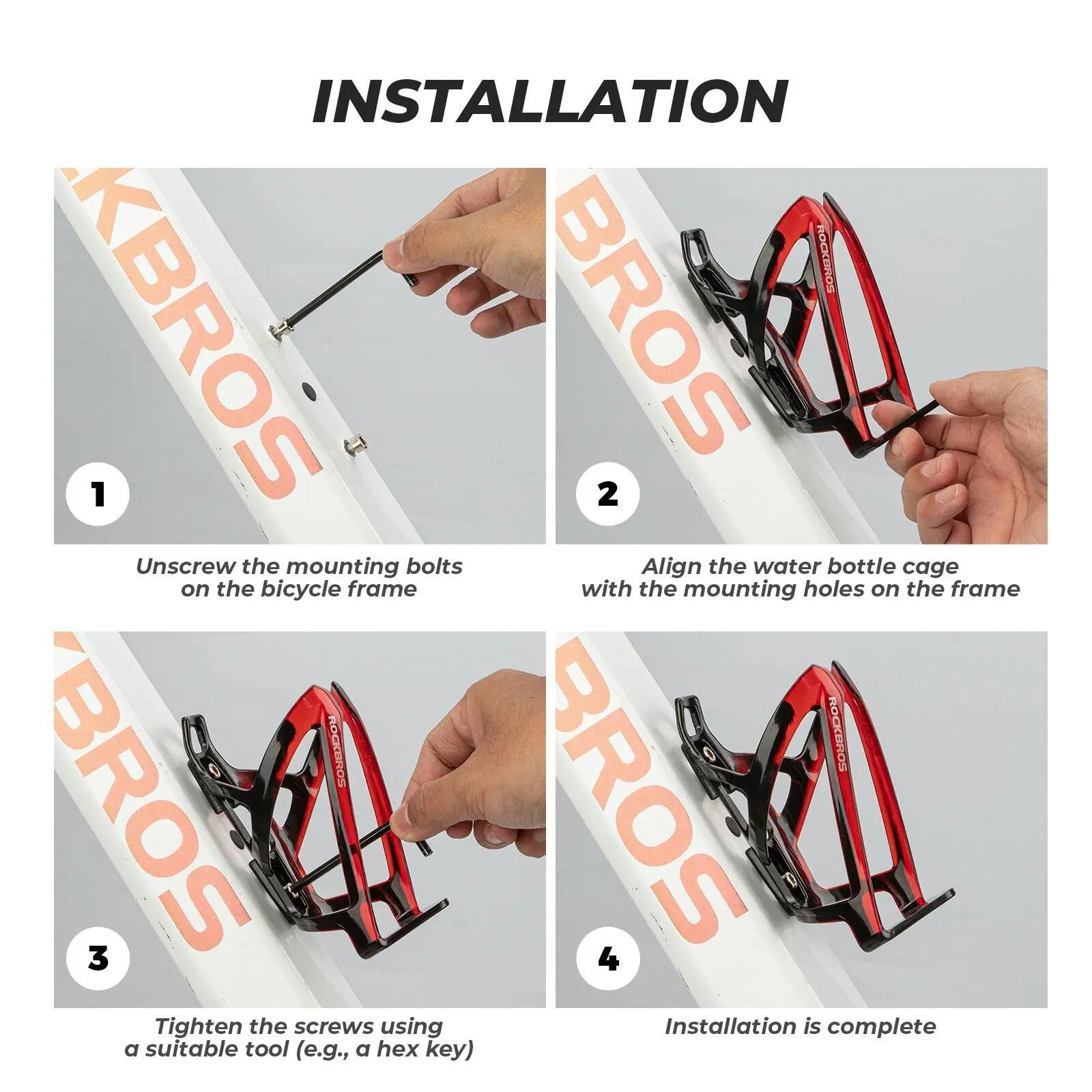 INSTALLATION

KBROS

1

Unscrew the mounting bolts on the bicycle frame

BROS

ROCKBROS

2

Align the water bottle cage with the mounting holes on the frame

KBROS

ROCKBROS

3

Tighten the screws using a suitable tool (e.g., a hex key)

BROS

ROCKBROS

4

Installation is complete