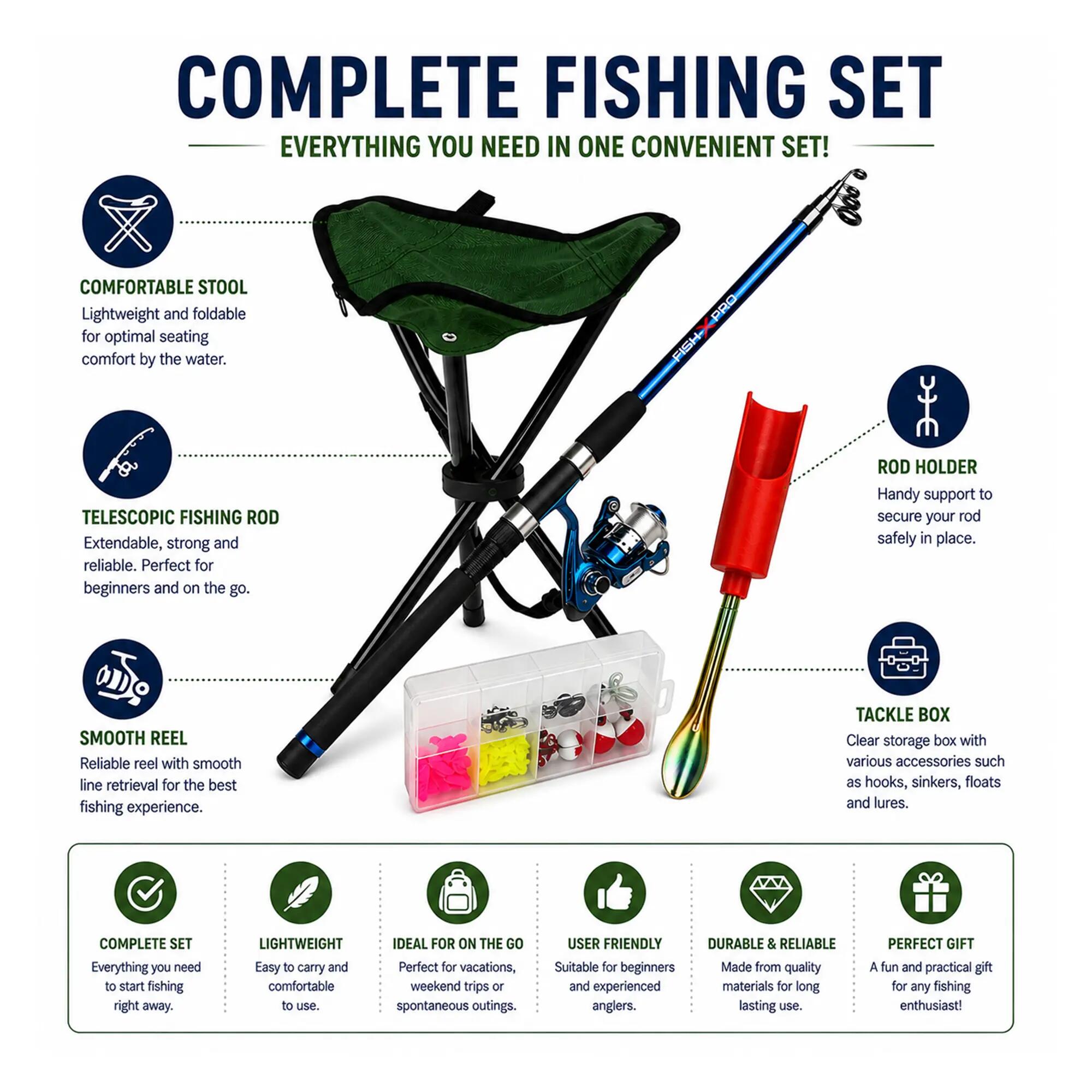 COMPLETE FISHING SET

EVERYTHING YOU NEED IN ONE CONVENIENT SET!

COMFORTABLE STOOL
Lightweight and foldable for optimal seating comfort by the water.

TELESCOPIC FISHING ROD
Extendable, strong and reliable. Perfect for beginners and on the go.

SMOOTH REEL
Reliable reel with smooth line retrieval for the best fishing experience.

FISH X PRO

ROD HOLDER
Handy support to secure your rod safely in place.

TACKLE BOX
Clear storage box with various accessories such as hooks, sinkers, floats and lures.

COMPLETE SET
Everything you need to start fishing right away.

LIGHTWEIGHT
Easy to carry and comfortable to use.

IDEAL FOR ON THE GO
Perfect for vacations, weekend trips or spontaneous outings.

USER FRIENDLY
Suitable for beginners and experienced anglers.

DURABLE & RELIABLE
Made from quality materials for long lasting use.

PERFECT GIFT
A fun and practical gift for any fishing enthusiast!