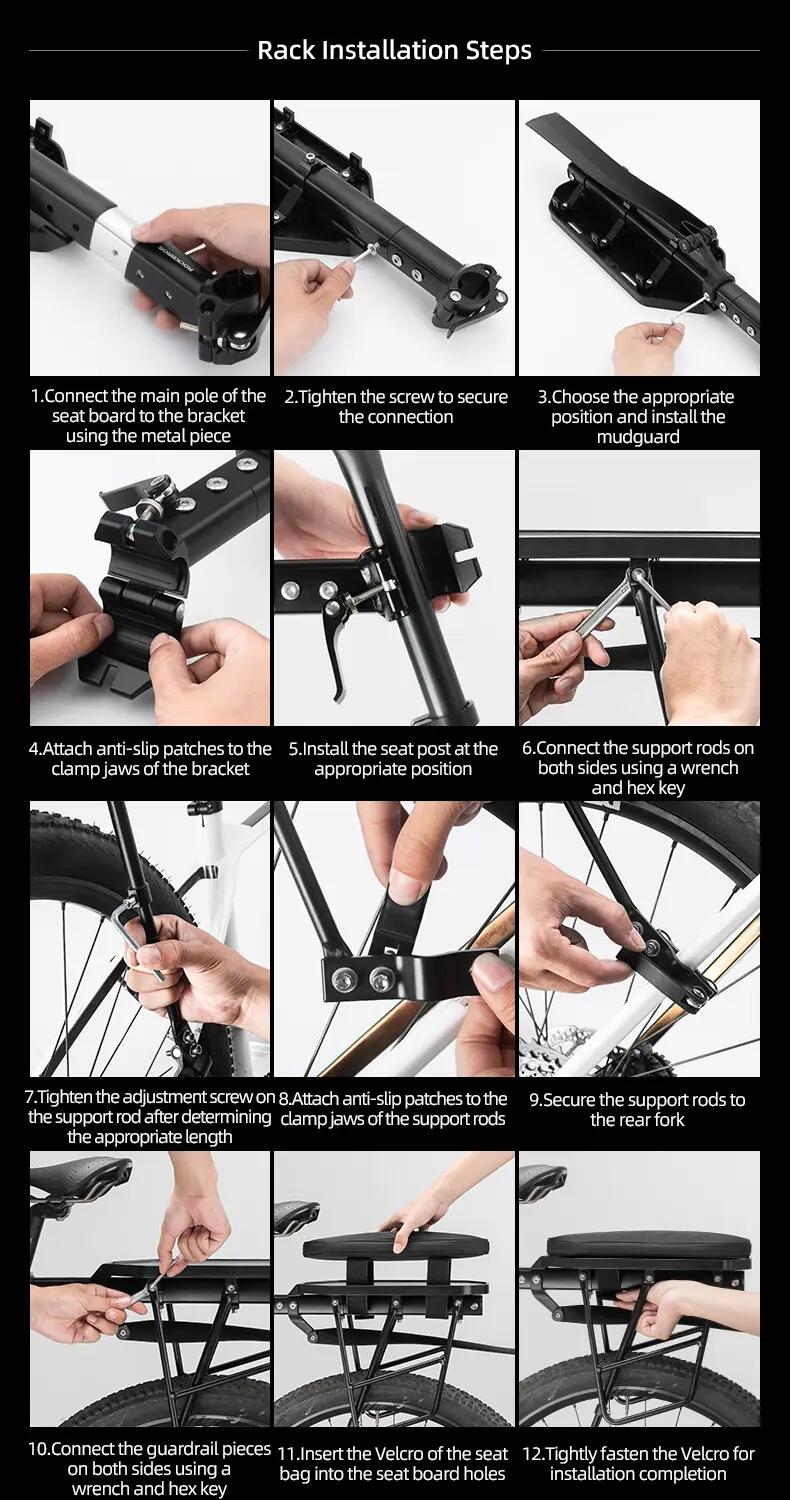 Rack Installation Steps

ROCKBROS

1.Connect the main pole of the seat board to the bracket using the metal piece

2.Tighten the screw to secure the connection

3.Choose the appropriate position and install the mudguard

4.Attach anti-slip patches to the clamp jaws of the bracket

5.Install the seat post at the appropriate position

6.Connect the support rods on both sides using a wrench and hex key

7.Tighten the adjustment screw on the support rod after determining the appropriate length

8.Attach anti-slip patches to the clamp jaws of the support rods

9.Secure the support rods to the rear fork

10.Connect the guardrail pieces on both sides using a wrench and hex key

11.Insert the Velcro of the seat bag into the seat board holes

12.Tightly fasten the Velcro for installation completion