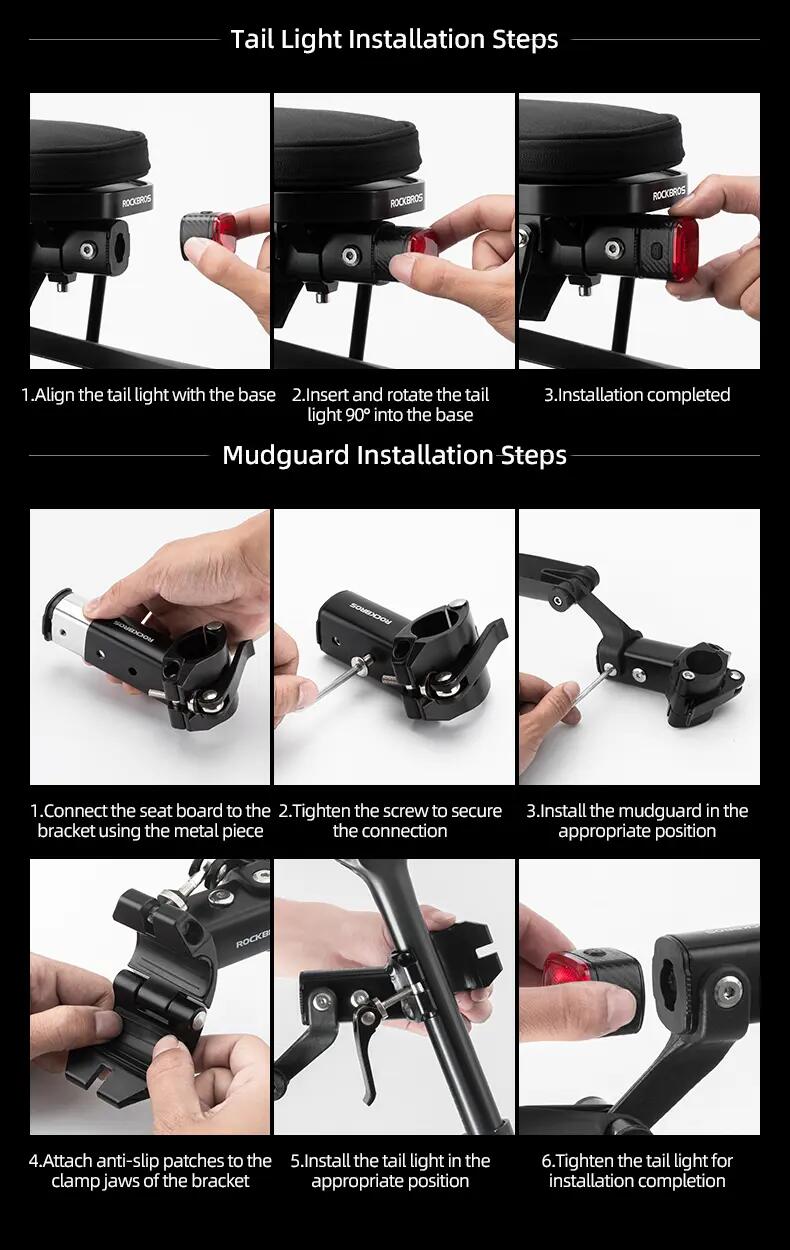 Tail Light Installation Steps

ROCKBROS

ROCKBROS

ROCKBROS

1.Align the tail light with the base

2.Insert and rotate the tail light 90° into the base

3.Installation completed

Mudguard Installation Steps

ROCKBROS

ROCKBROS

1.Connect the seat board to the bracket using the metal piece

2.Tighten the screw to secure the connection

3.Install the mudguard in the appropriate position

ROCKBROS

4.Attach anti-slip patches to the clamp jaws of the bracket

5.Install the tail light in the appropriate position

6.Tighten the tail light for installation completion