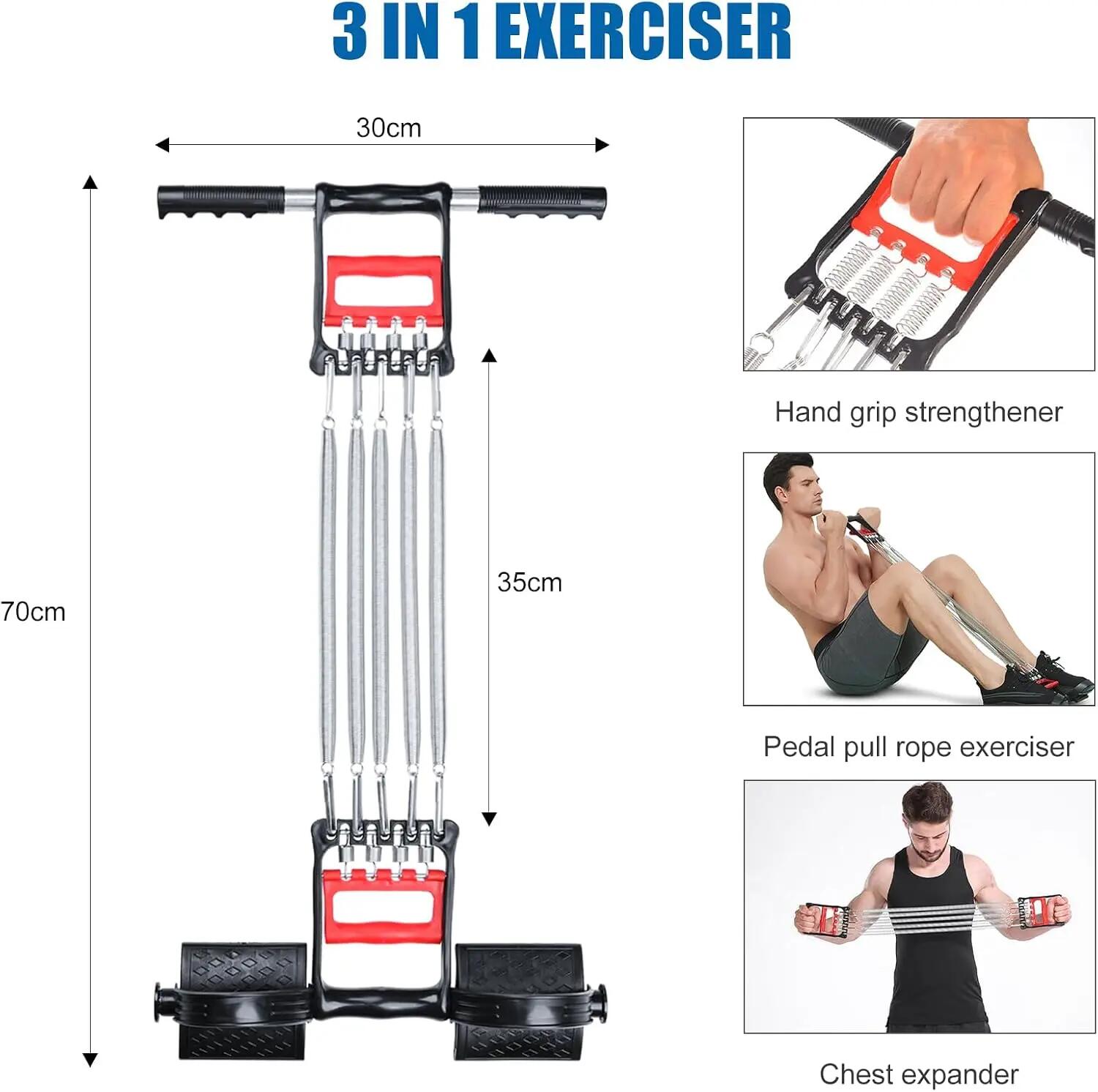 3 IN 1 EXERCISER

30cm

70cm

35cm

Hand grip strengthener

Pedal pull rope exerciser

Chest expander