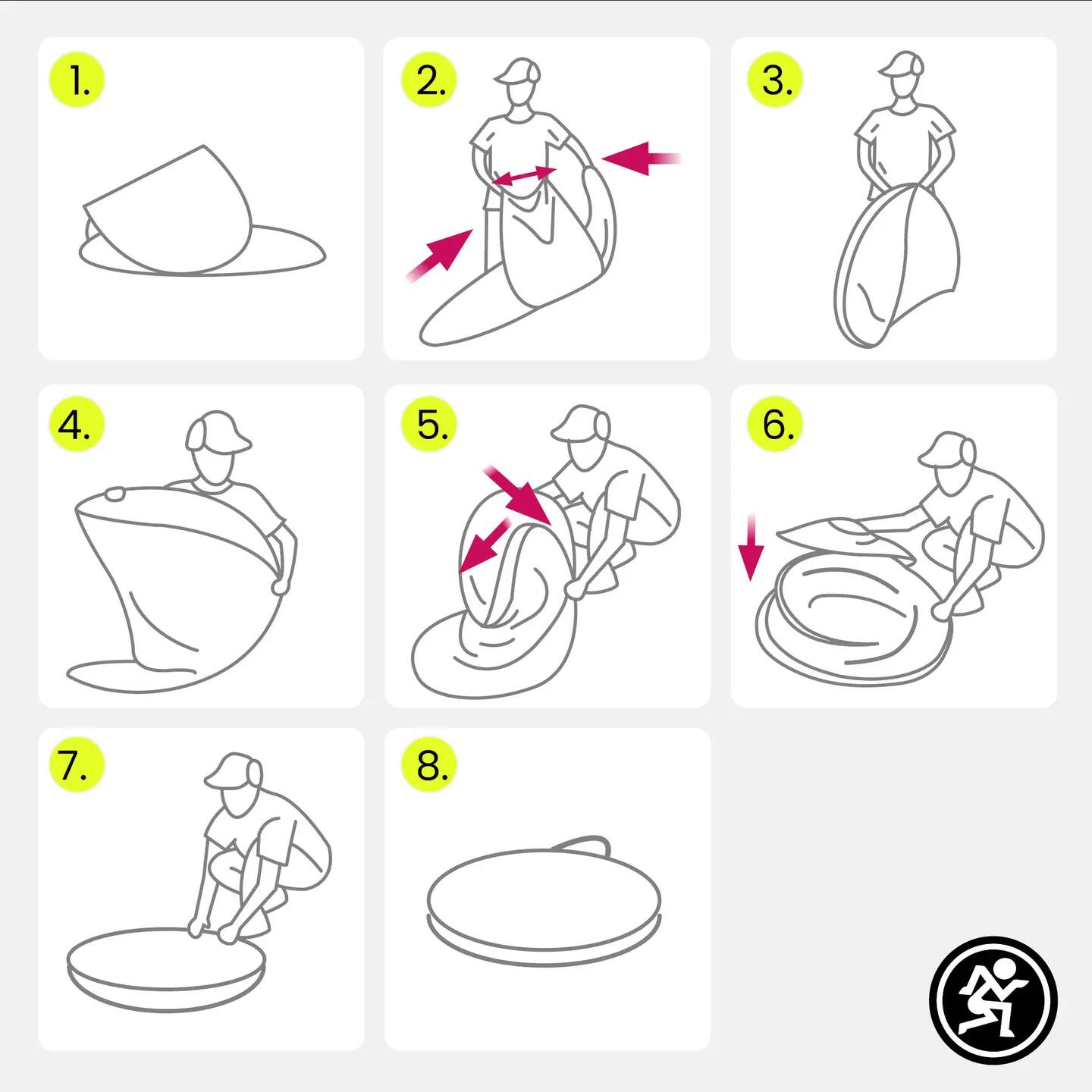 1.

2.

3.

4.

5.

6.

7.

8.