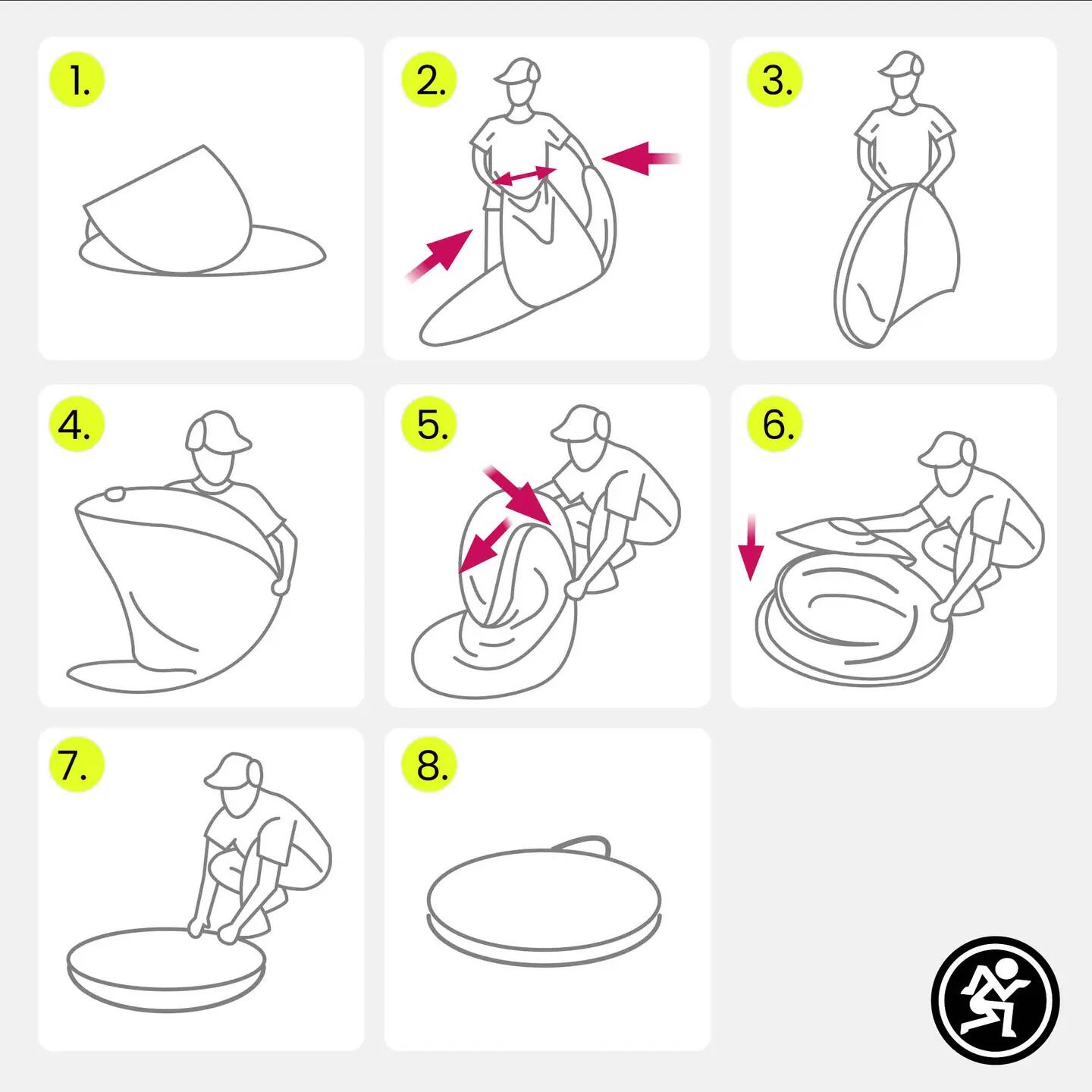 1.

2.

3.

4.

5.

6.

7.

8.