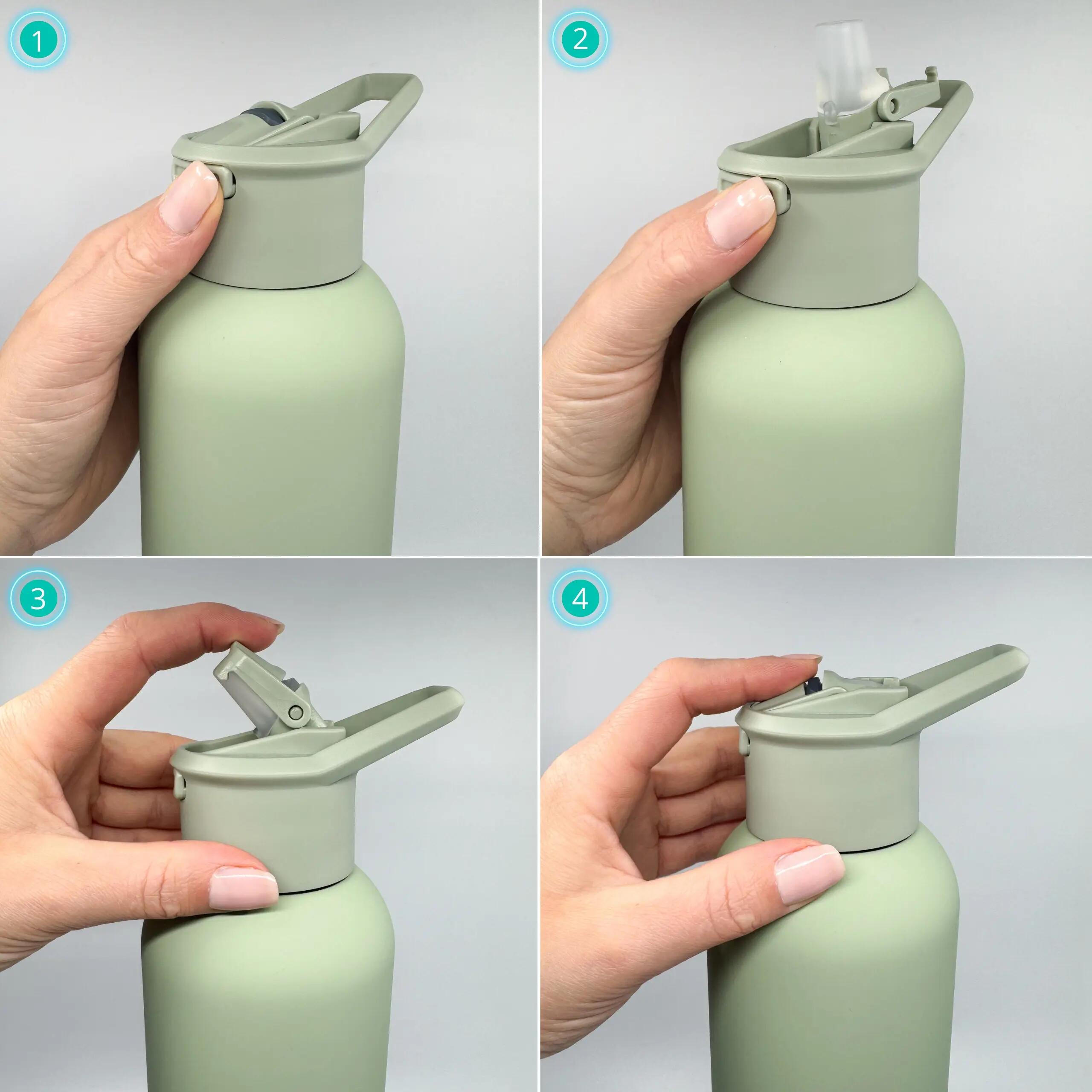 1

2

3

4