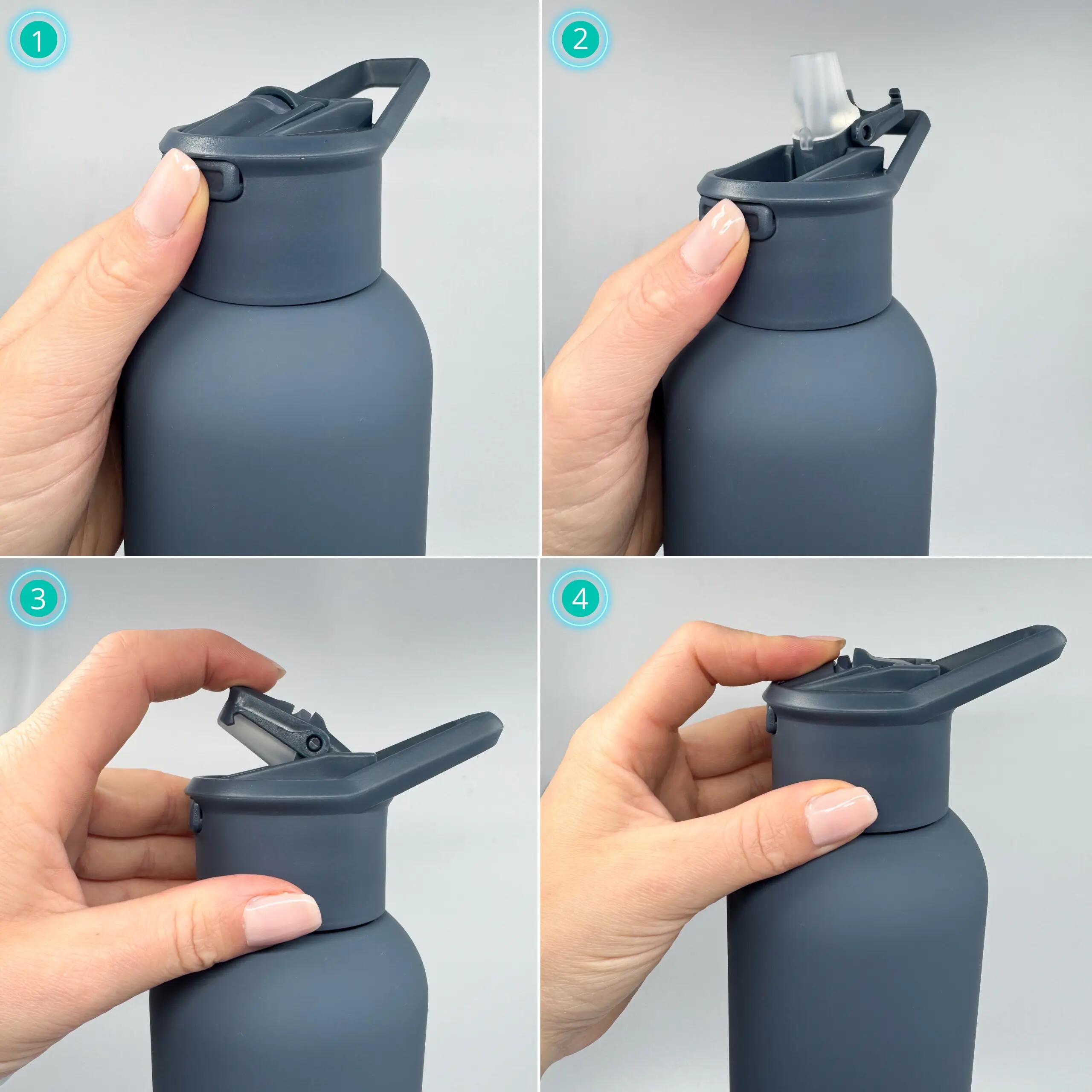 1

2

3

4