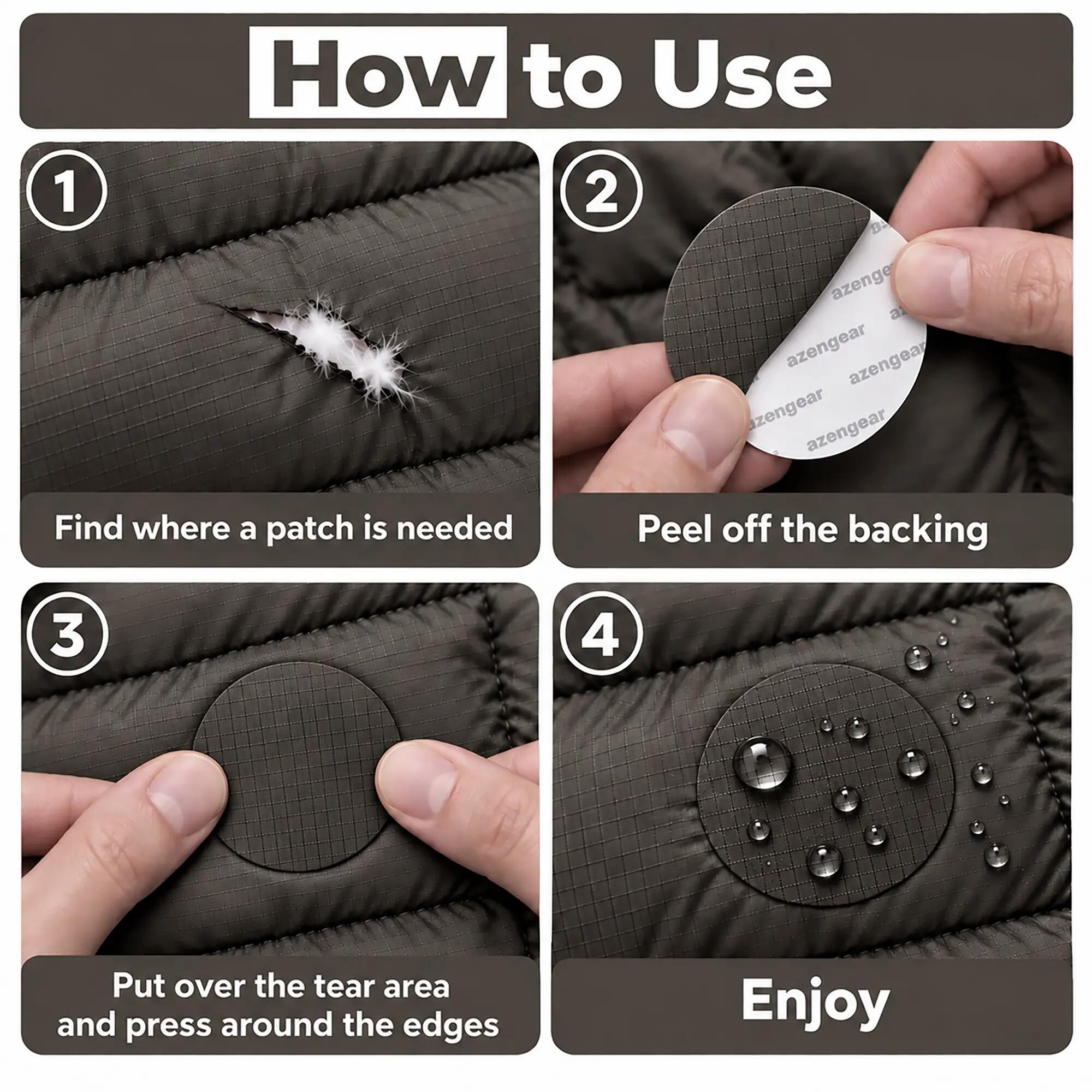 How to Use

1

Find where a patch is needed

2

azengear azengear azengear azengear azengear

Peel off the backing

3

Put over the tear area and press around the edges

4

Enjoy