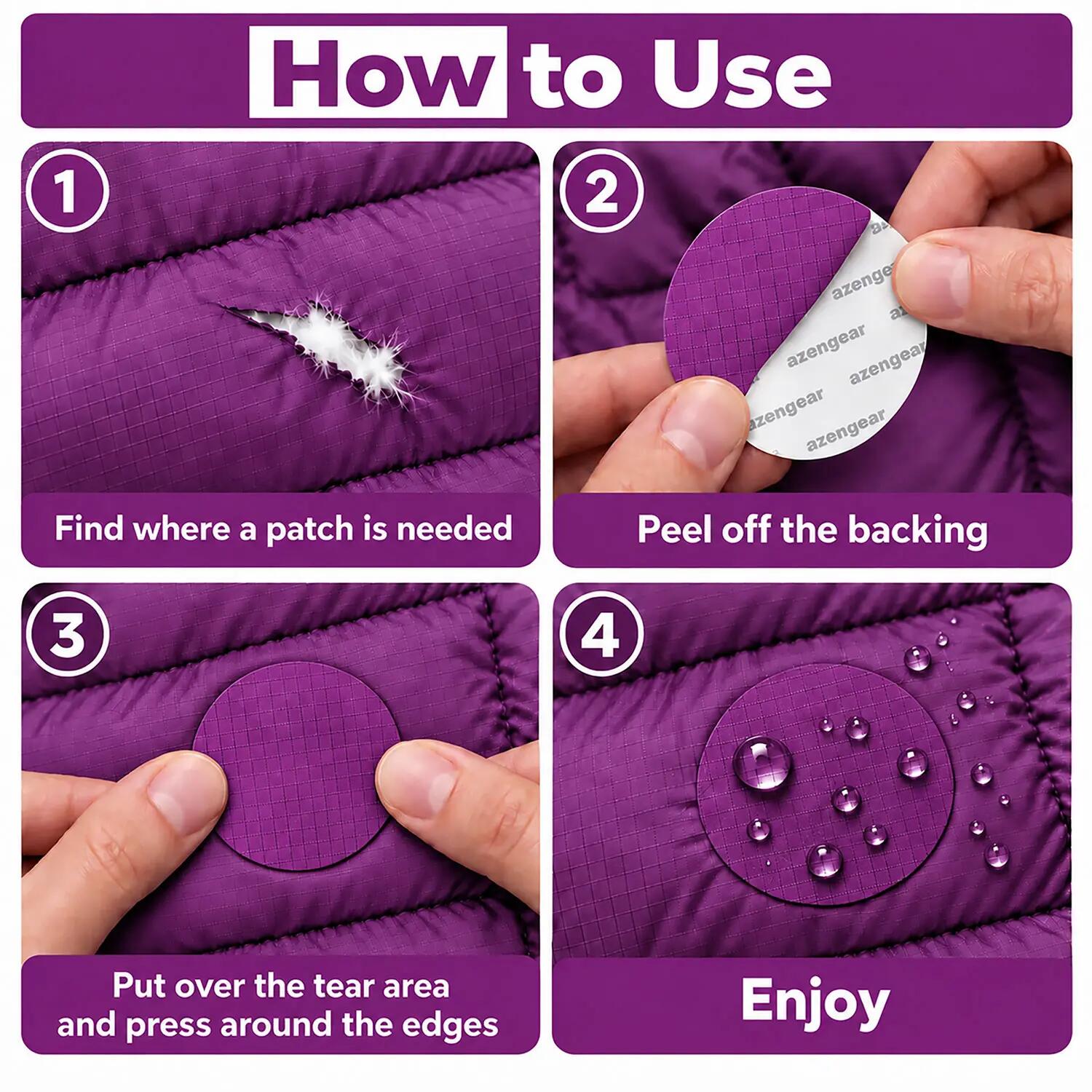 How to Use

1

Find where a patch is needed

2

azengear azengear azengear azengear azengear

Peel off the backing

3

Put over the tear area and press around the edges

4

Enjoy