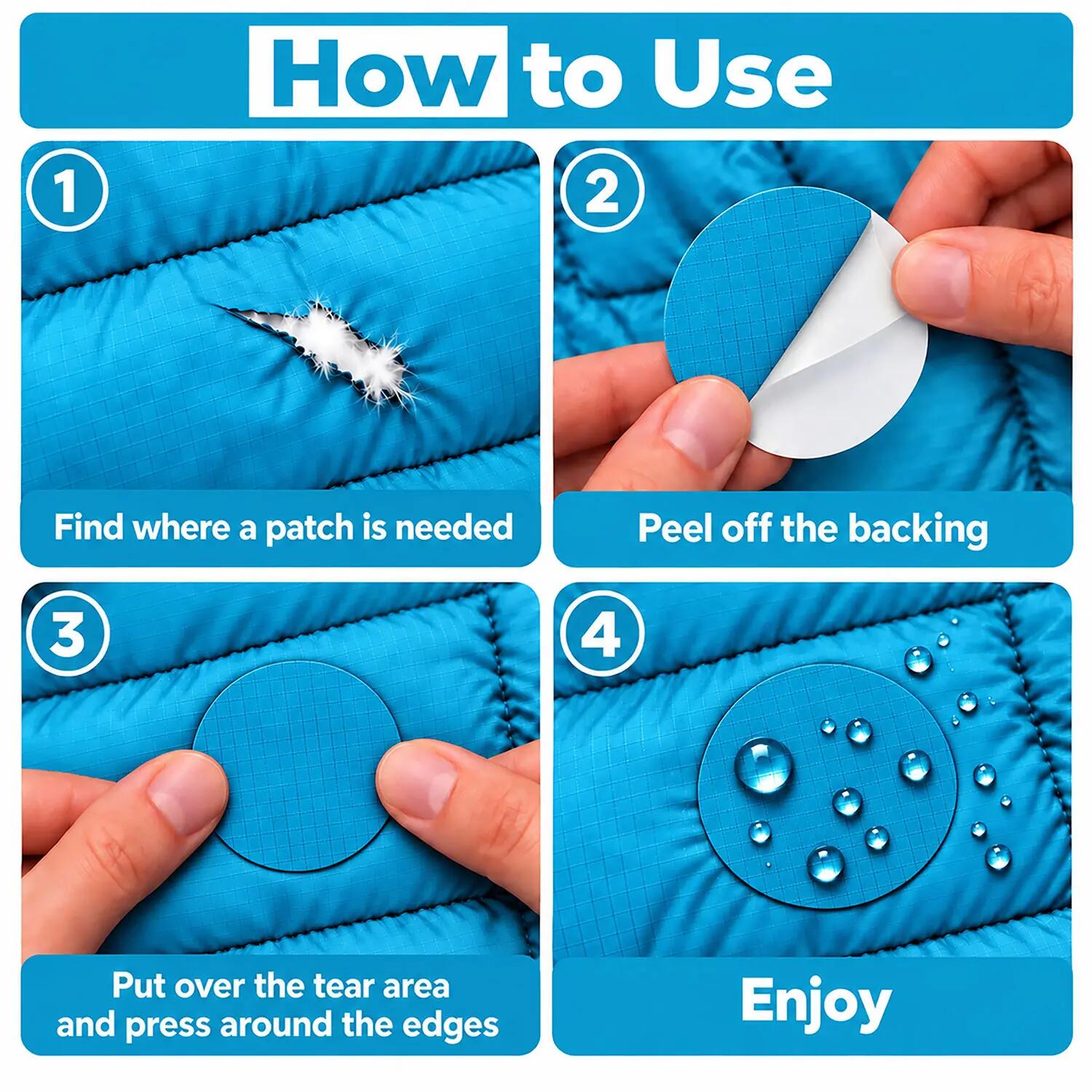 How to Use

1

Find where a patch is needed

2

Peel off the backing

3

Put over the tear area and press around the edges

4

Enjoy