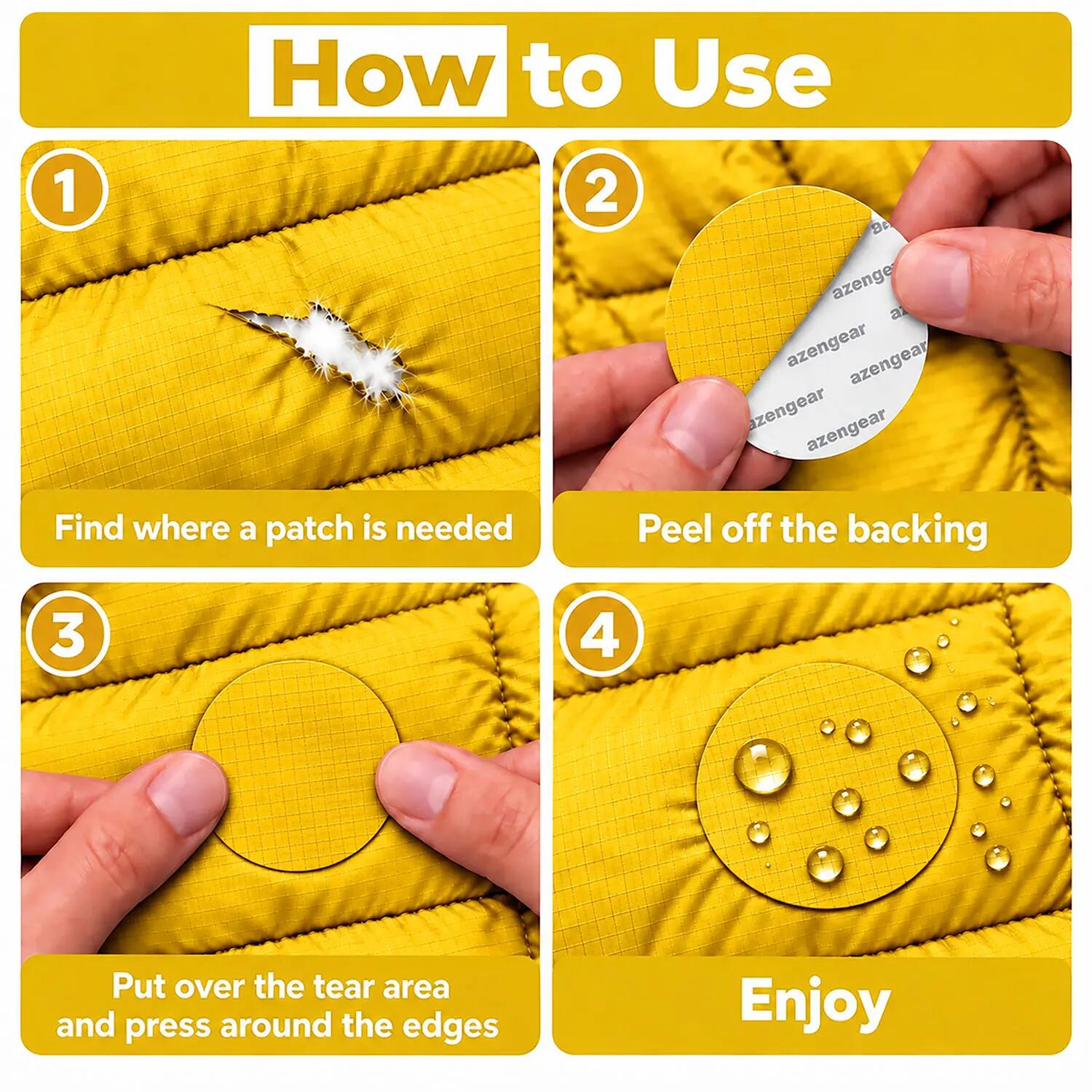 How to Use

1

Find where a patch is needed

2

azengear azengear azengear azengear azengear

Peel off the backing

3

Put over the tear area and press around the edges

4

Enjoy