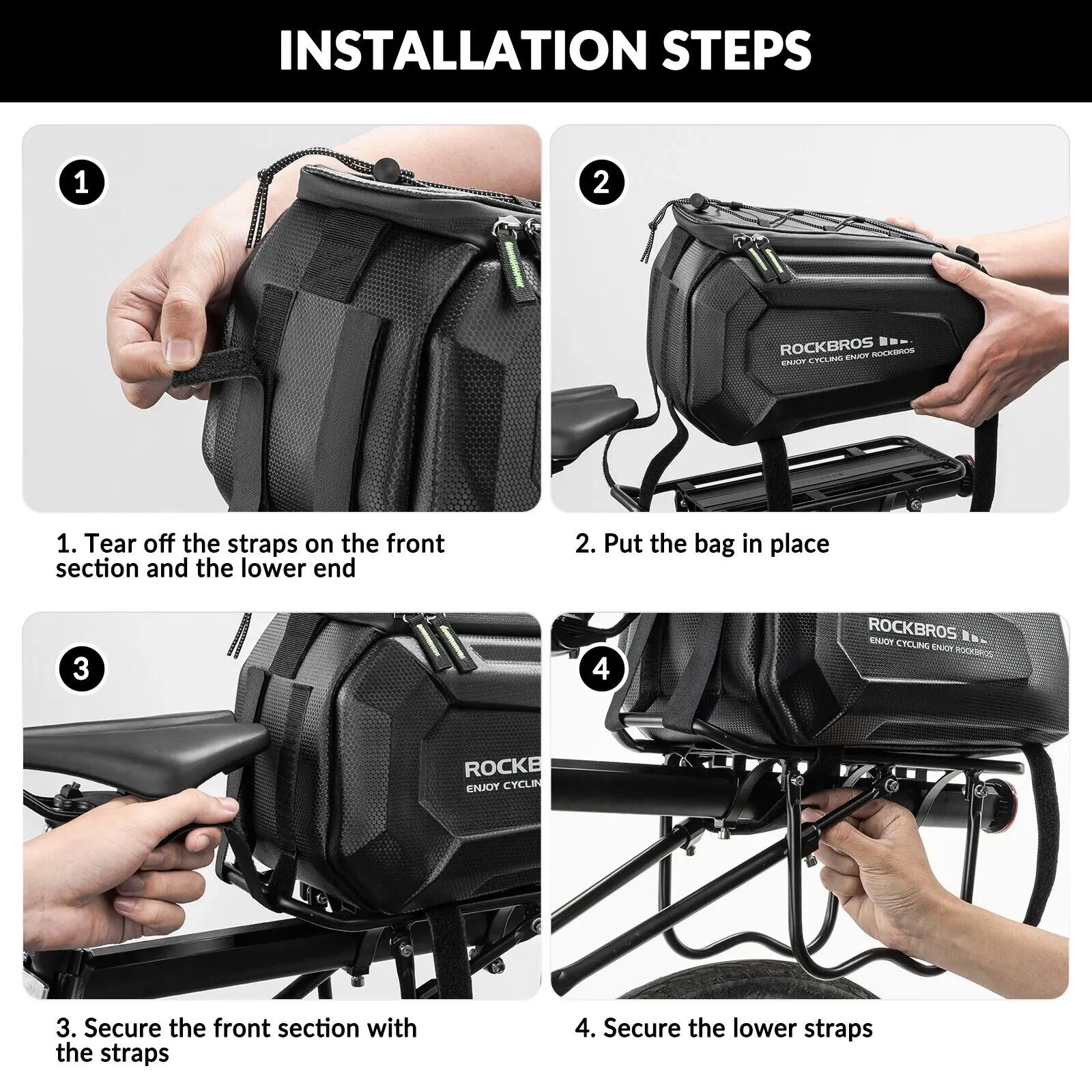 INSTALLATION STEPS

1

1. Tear off the straps on the front section and the lower end

2

ROCKBROS
ENJOY CYCLING ENJOY ROCKBROS

2. Put the bag in place

3

ROCKB
ENJOY CYCLIN

3. Secure the front section with the straps

4

ROCKBROS
ENJOY CYCLING ENJOY ROCKBROS

4. Secure the lower straps