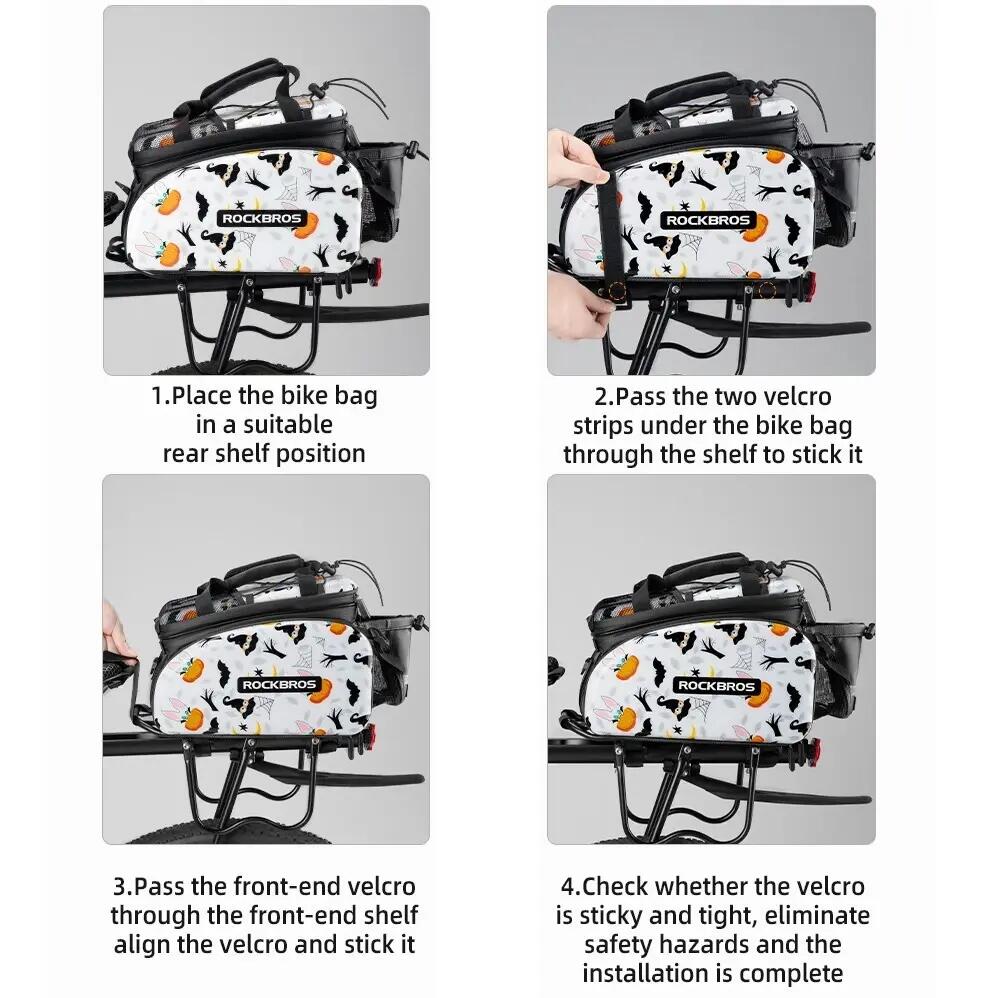 ROCKBROS

1.Place the bike bag in a suitable rear shelf position

ROCKBROS

2.Pass the two velcro strips under the bike bag through the shelf to stick it

ROCKBROS

3.Pass the front-end velcro through the front-end shelf align the velcro and stick it

ROCKBROS

4.Check whether the velcro is sticky and tight, eliminate safety hazards and the installation is complete