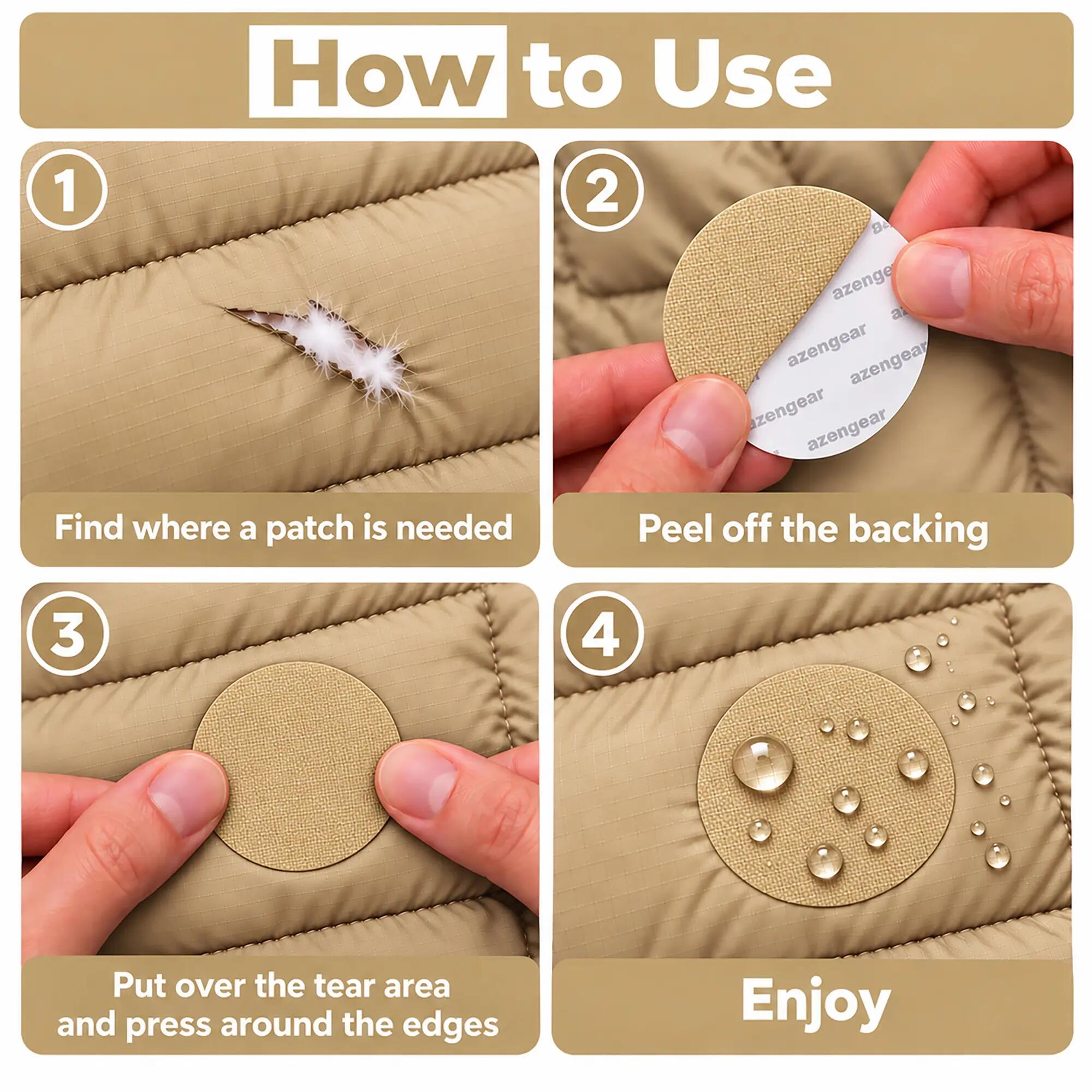 How to Use

1

Find where a patch is needed

2

azengear azengear azengear azengear azengear

Peel off the backing

3

Put over the tear area and press around the edges

4

Enjoy