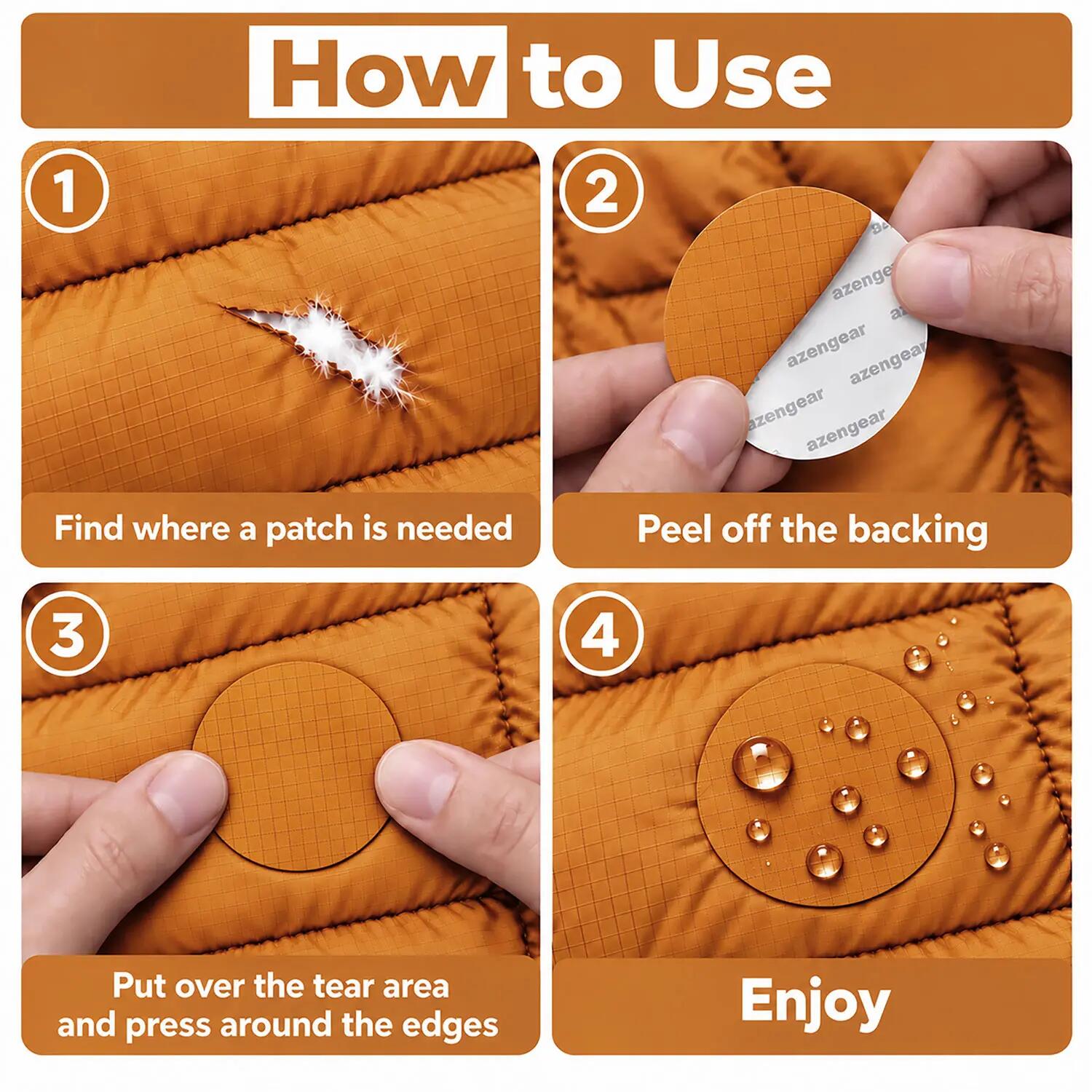 How to Use

1

Find where a patch is needed

2

azengear azengear azengear azengear azengear

Peel off the backing

3

Put over the tear area and press around the edges

4

Enjoy