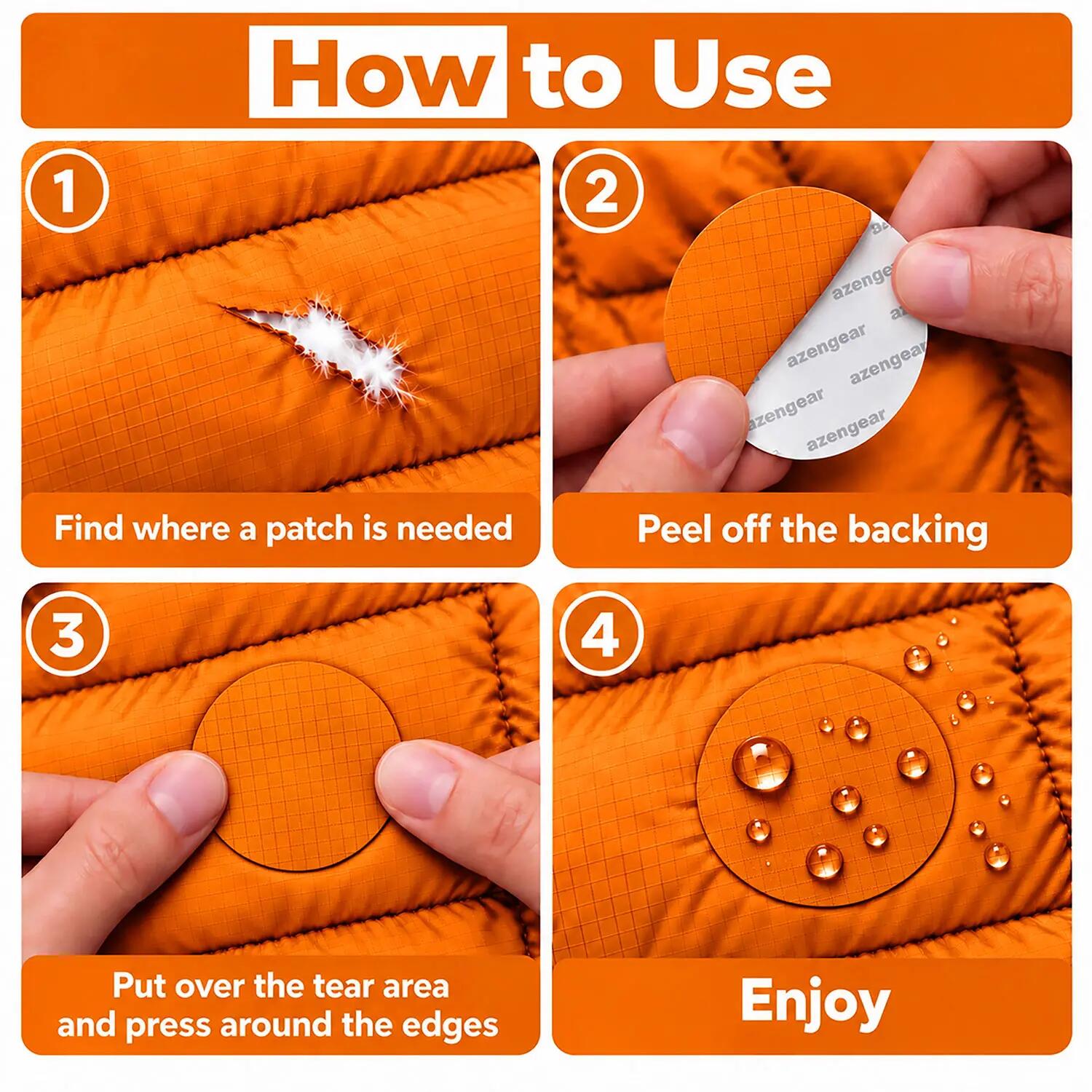 How to Use

1

Find where a patch is needed

2

azengear azengear azengear azengear azengear

Peel off the backing

3

Put over the tear area and press around the edges

4

Enjoy