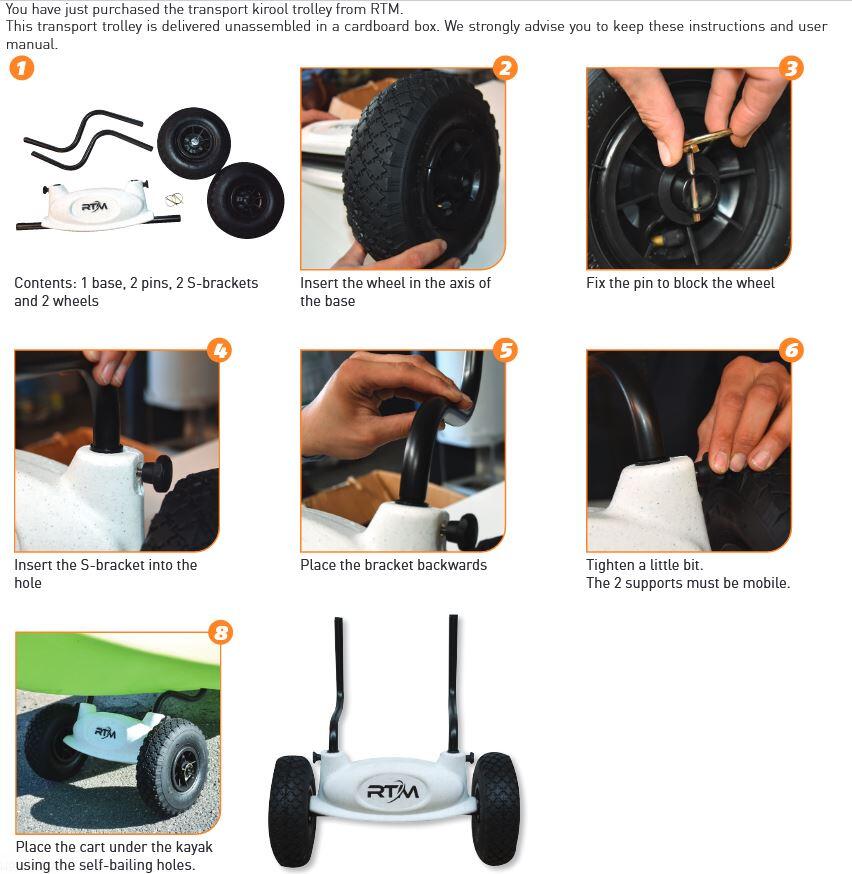 You have just purchased the transport kirool trolley from RTM.
This transport trolley is delivered unassembled in a cardboard box. We strongly advise you to keep these instructions and user manual.

1

RTM

Contents: 1 base, 2 pins, 2 S-brackets and 2 wheels

2

Insert the wheel in the axis of the base

3

Fix the pin to block the wheel

4

Insert the S-bracket into the hole

5

Place the bracket backwards

6

Tighten a little bit.
The 2 supports must be mobile.

8

RTM

Place the cart under the kayak using the self-bailing holes.

RTM