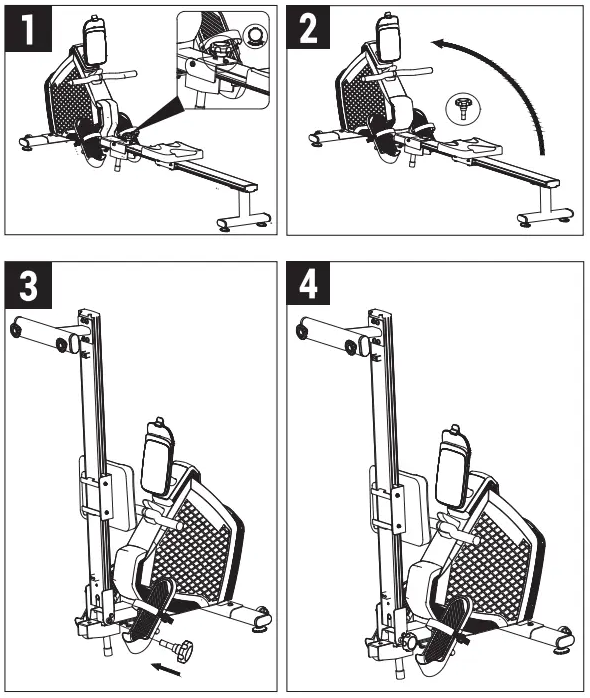 1

2

3

4