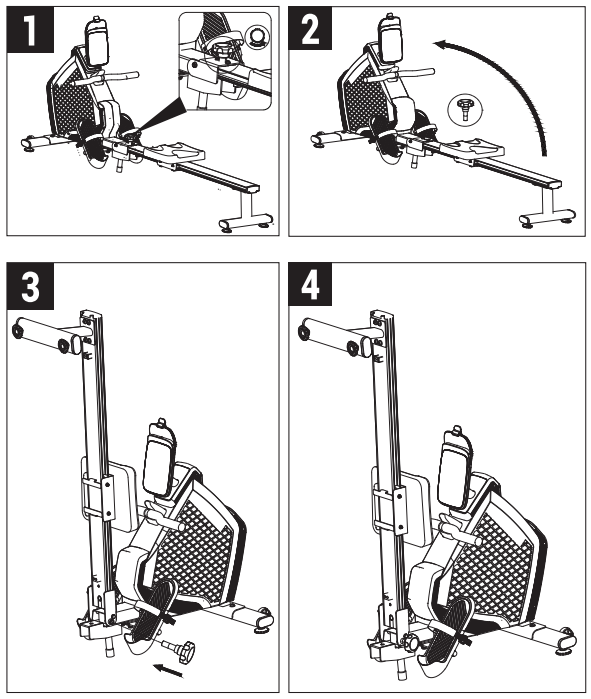 1

2

3

4