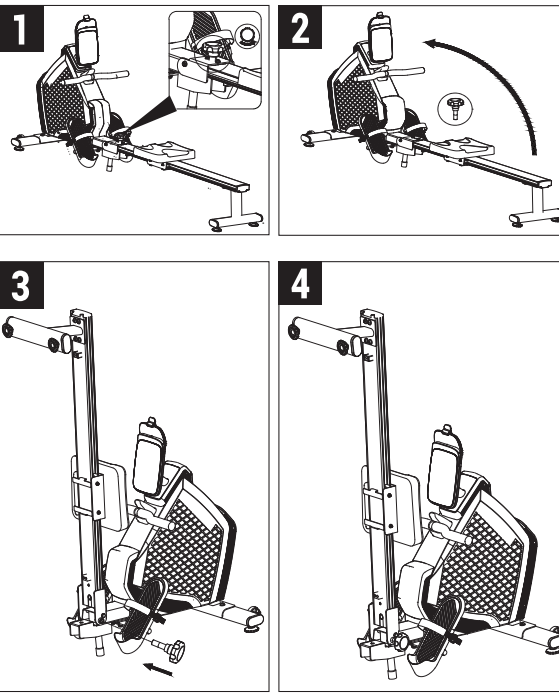 1

2

3

4