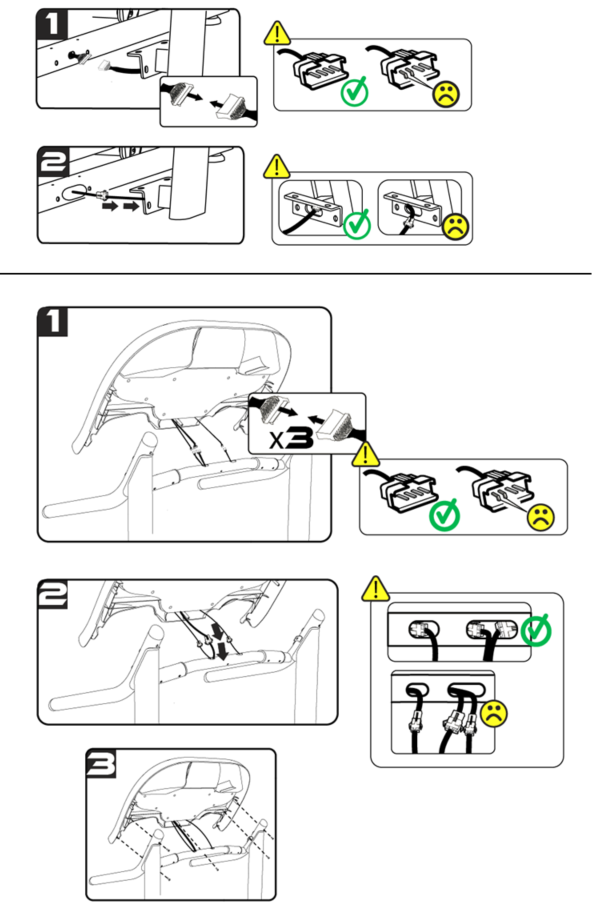 1

2

1

x3

2

3