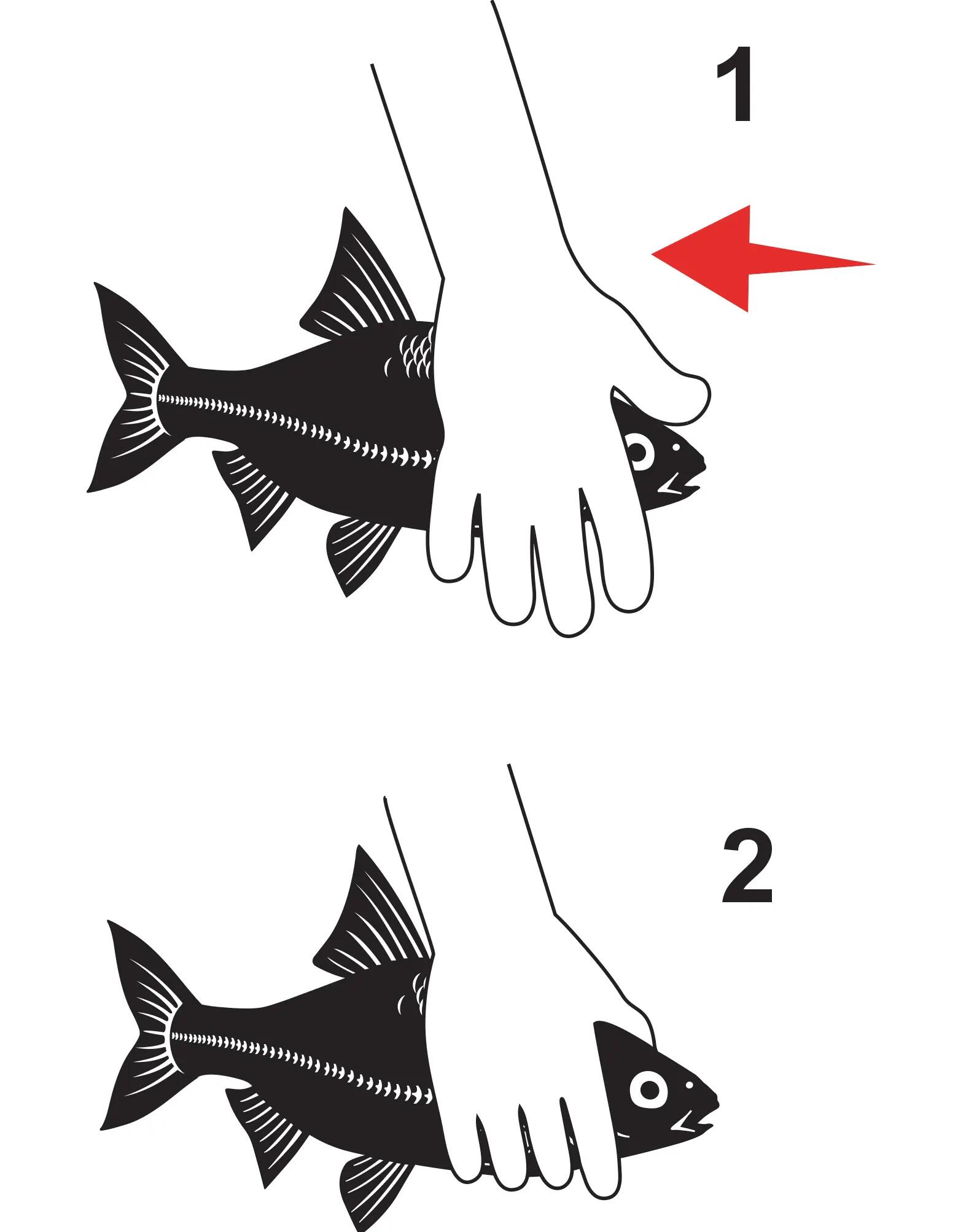 1

2