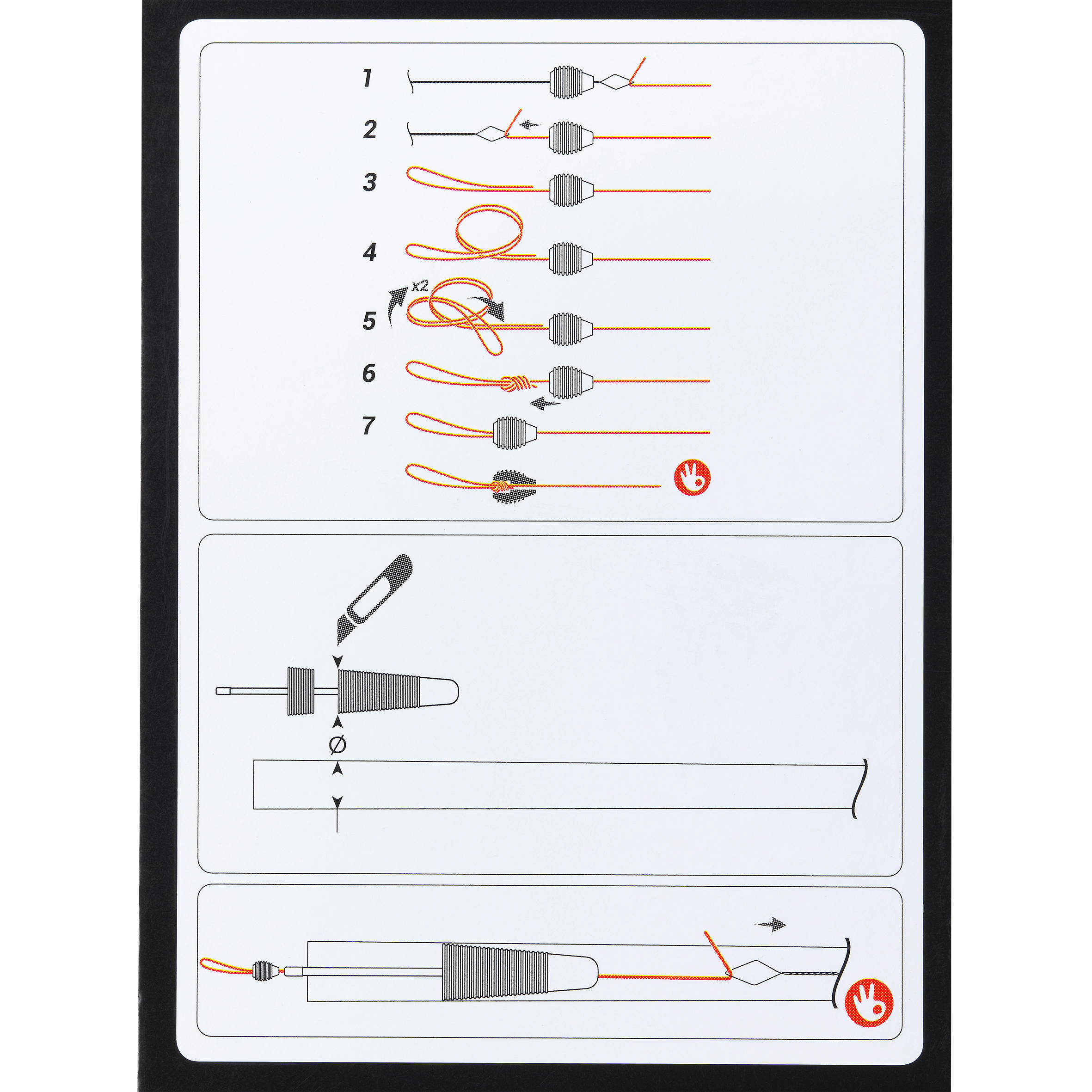 1

2

3

4

x2

5

6

7

Ø