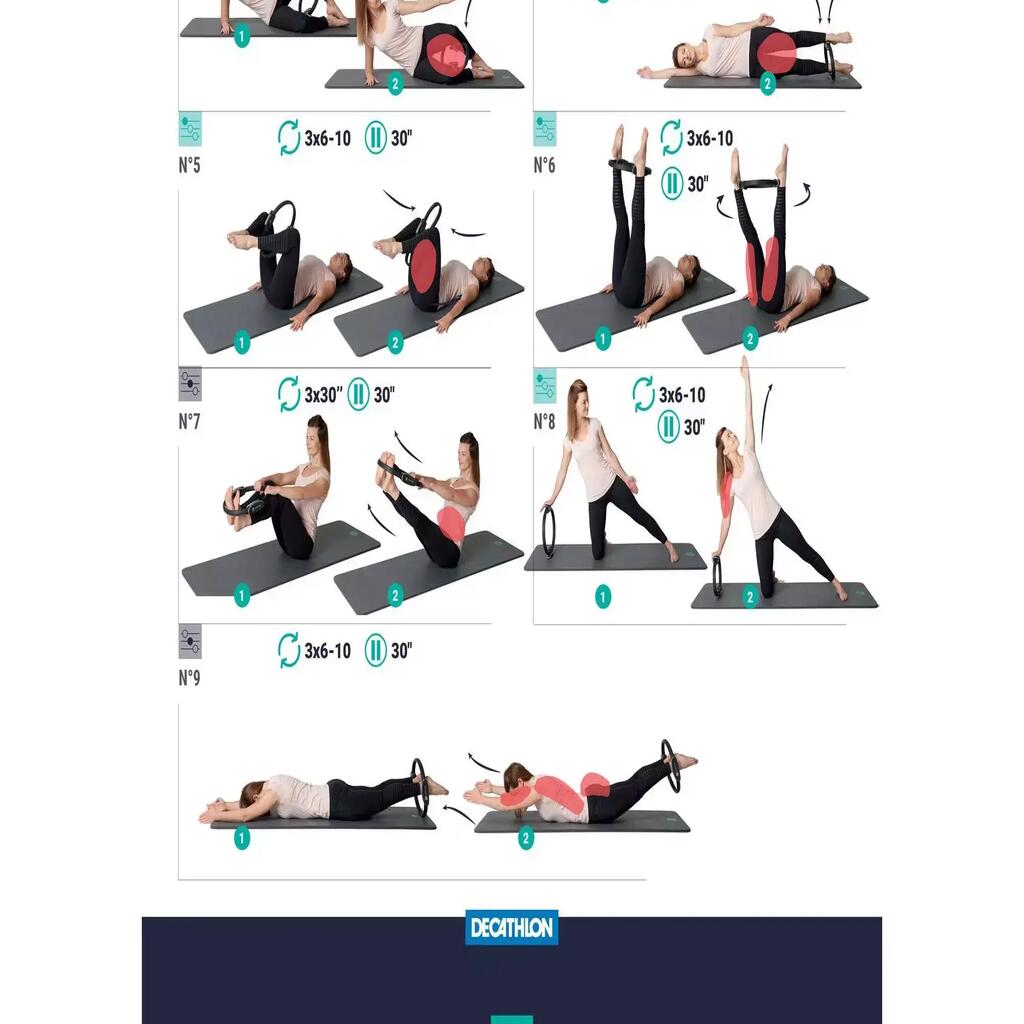 1
2
2

N°5
3x6-10
30"
1
2

N°6
3x6-10
30"
1
2

N°7
3x30"
30"
1
2

N°8
3x6-10
30"
1
2

N°9
3x6-10
30"
1
2

DECATHLON