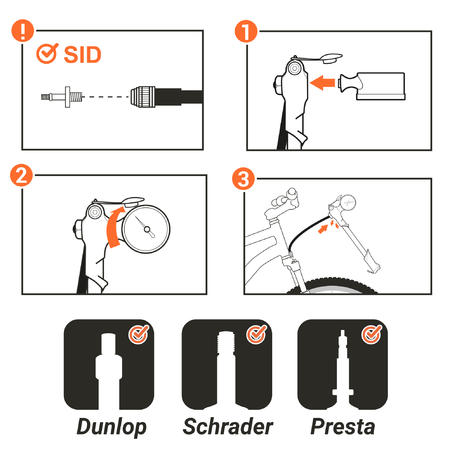 !

SID

1

2

3

Dunlop

Schrader

Presta