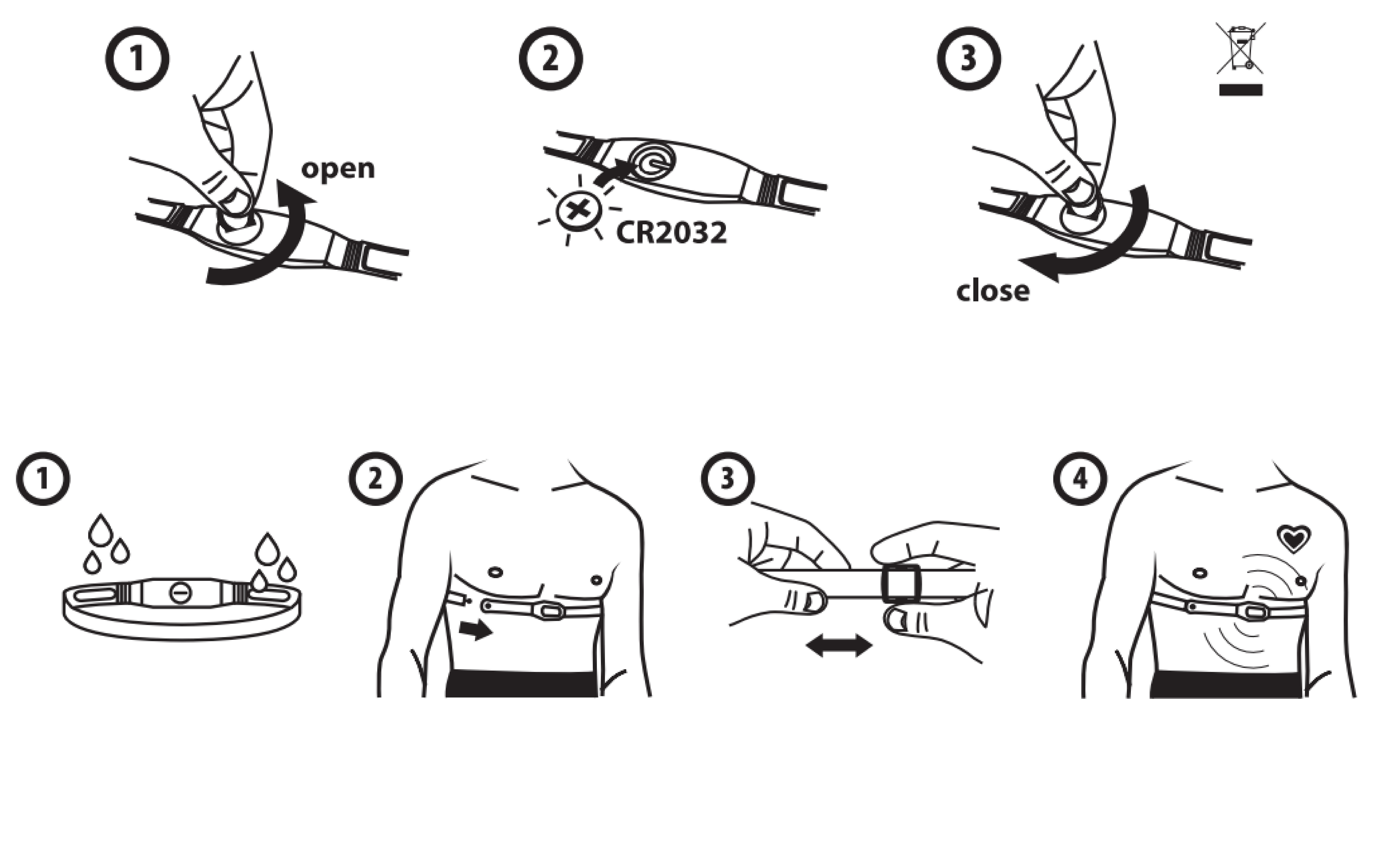 1

open

2

CR2032

3

close

1

2

3

4