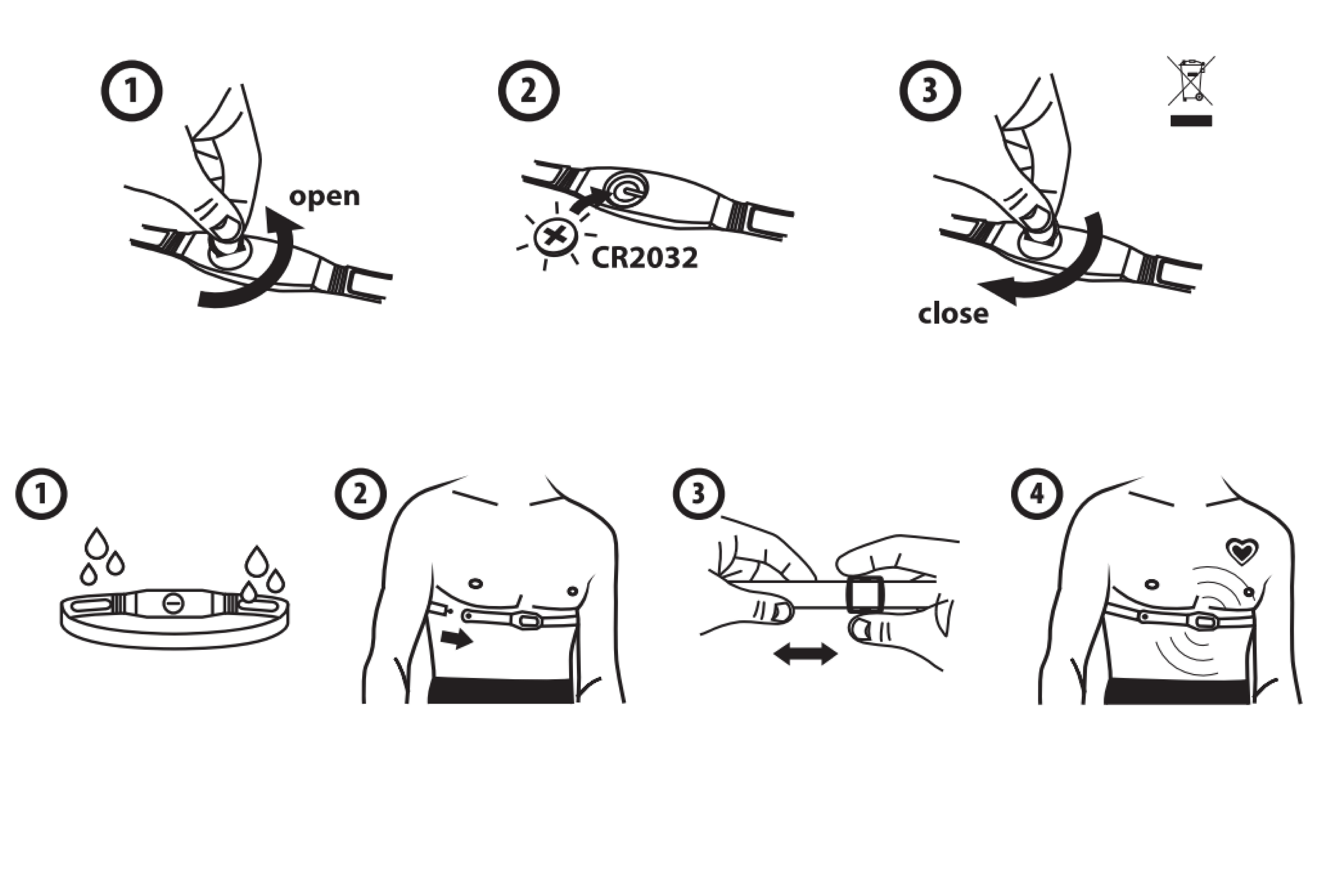 1

open

2

CR2032

3

close

1

2

3

4