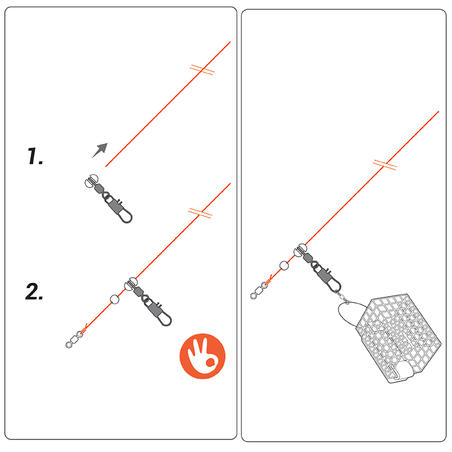 1.

2.