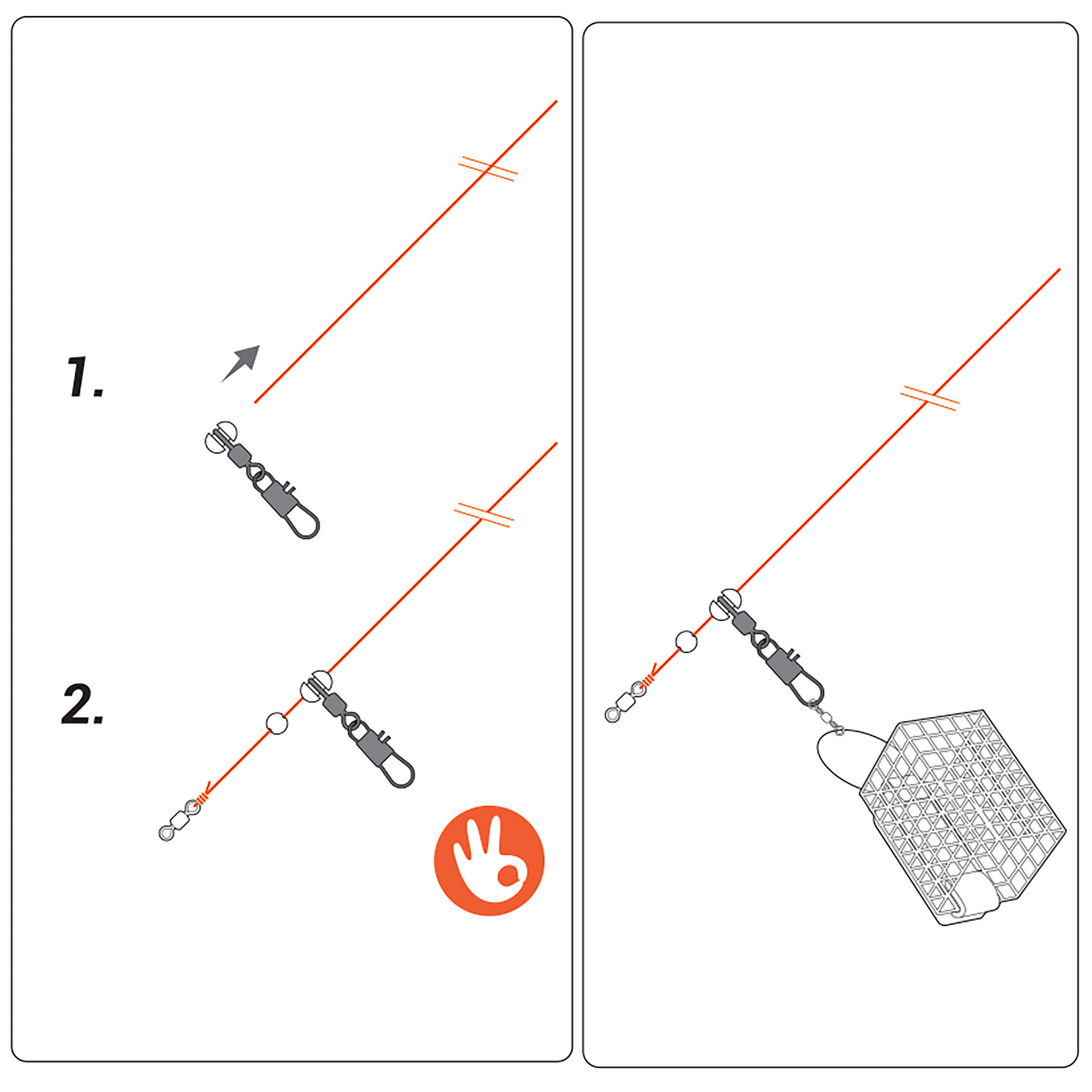 1.

2.