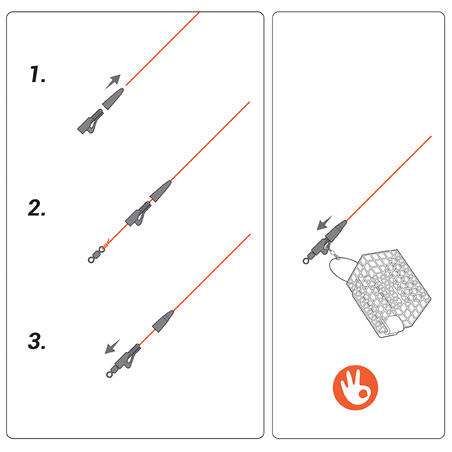 1.

2.

3.