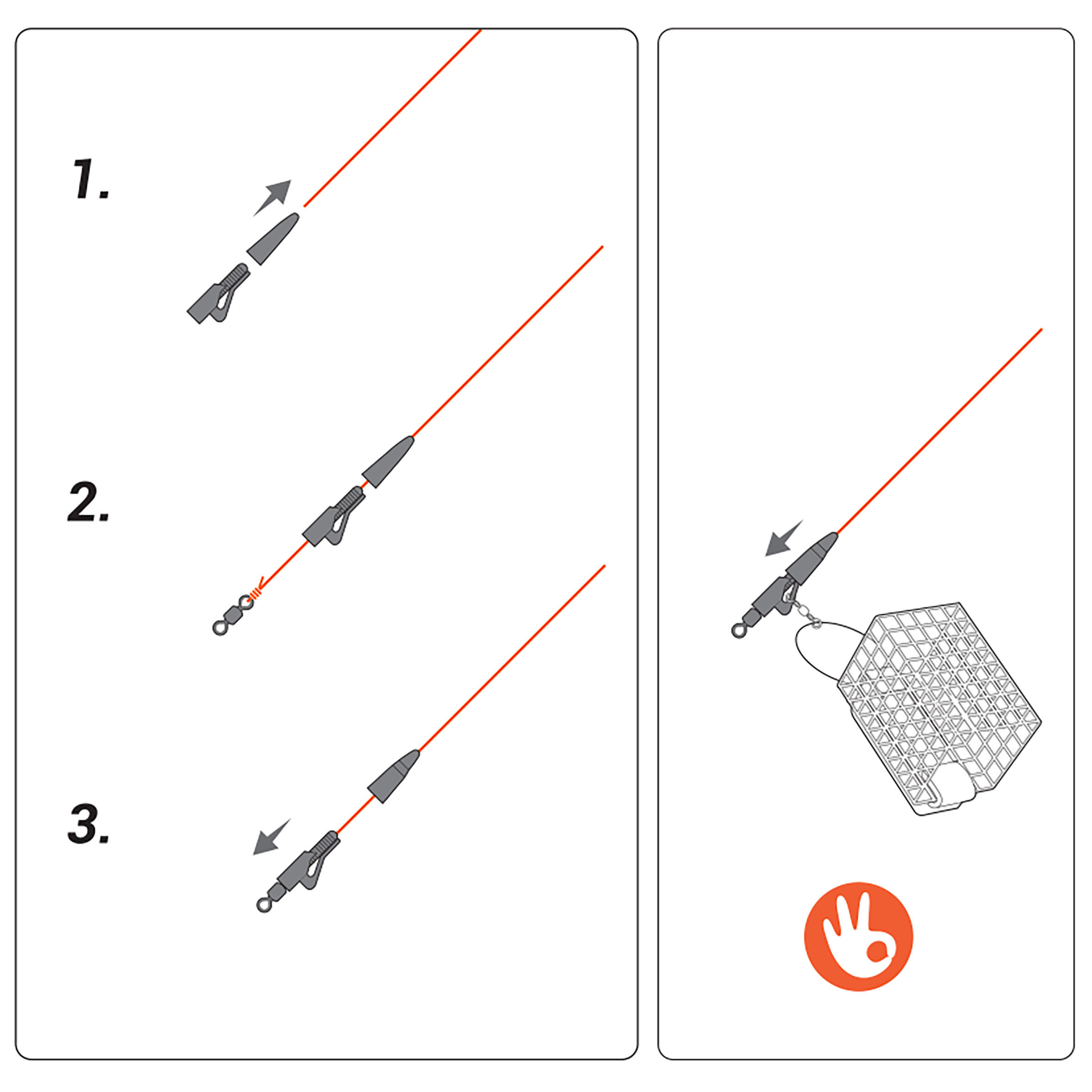 1.

2.

3.