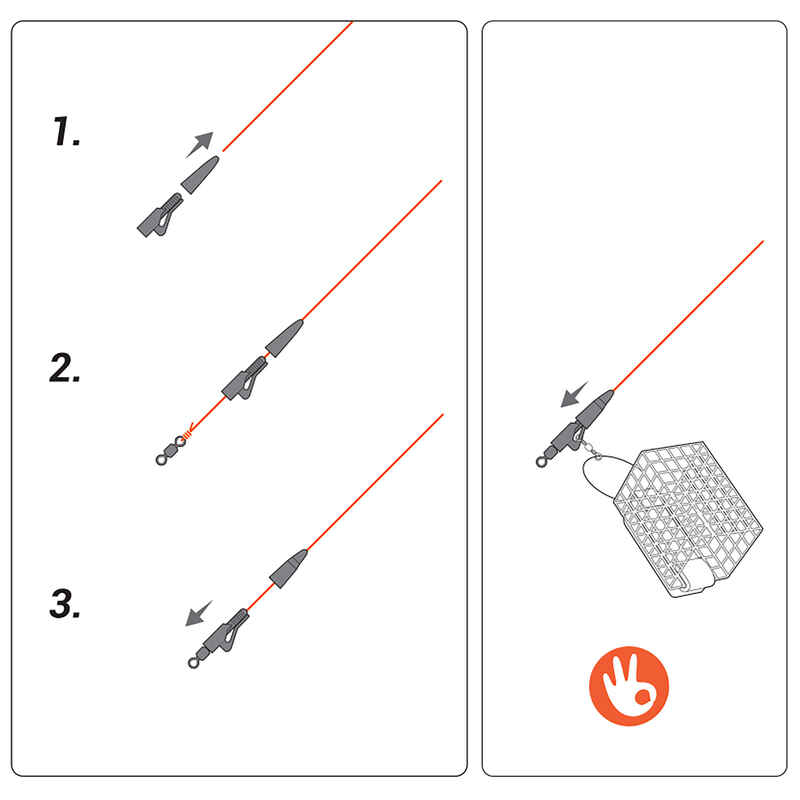 1.

2.

3.