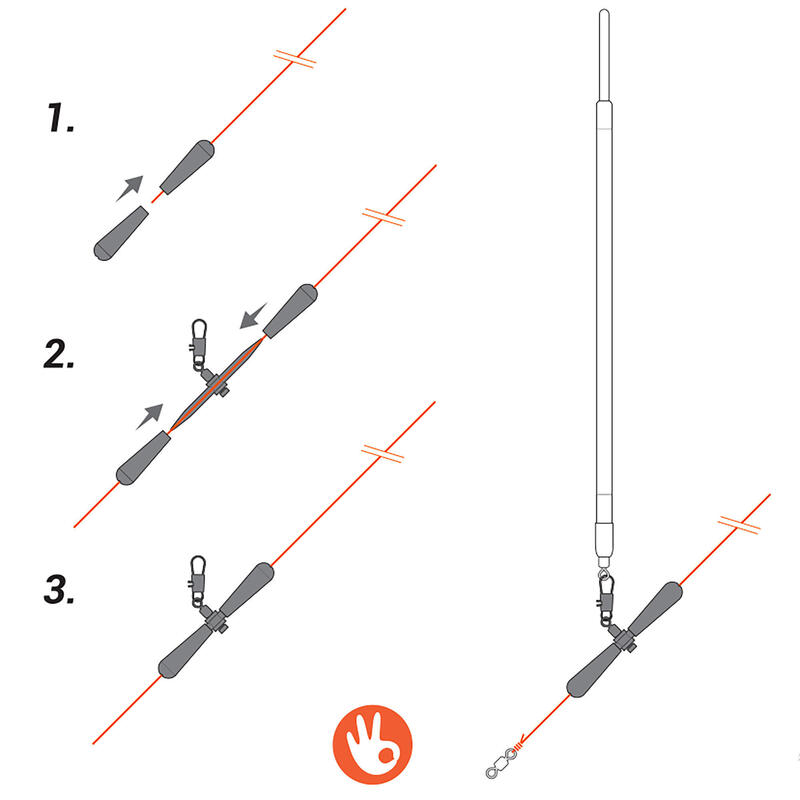 1.

2.

3.