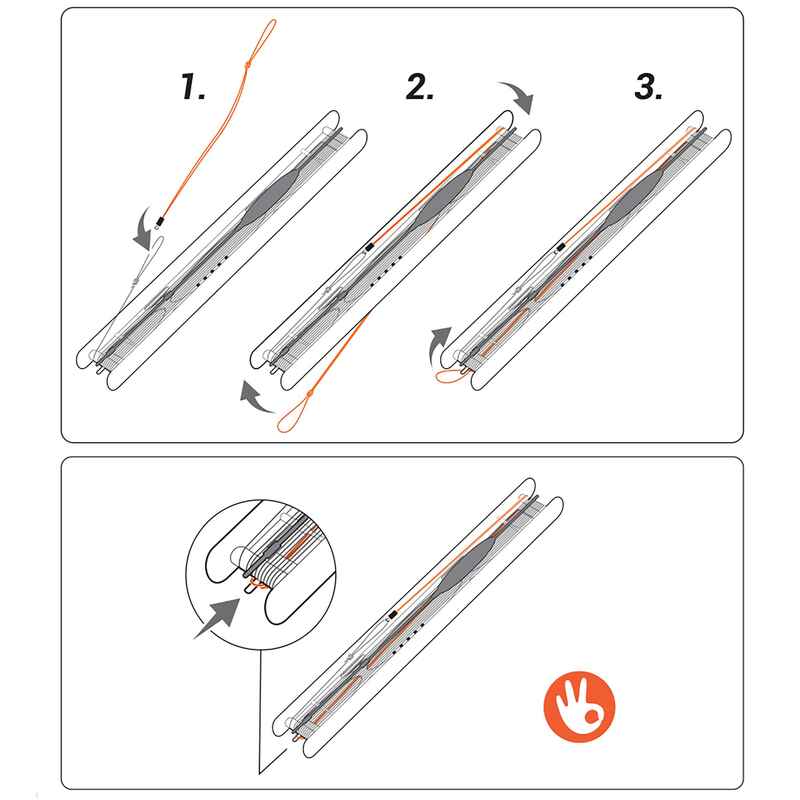 1.

2.

3.