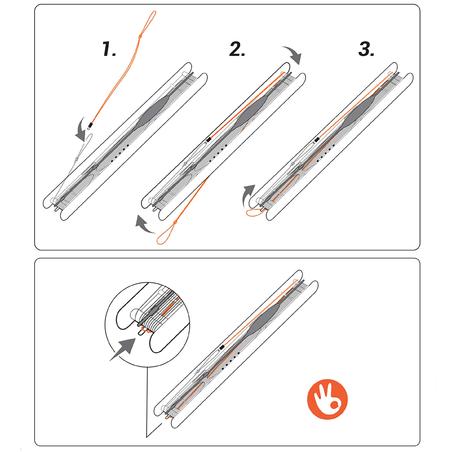 1.

2.

3.