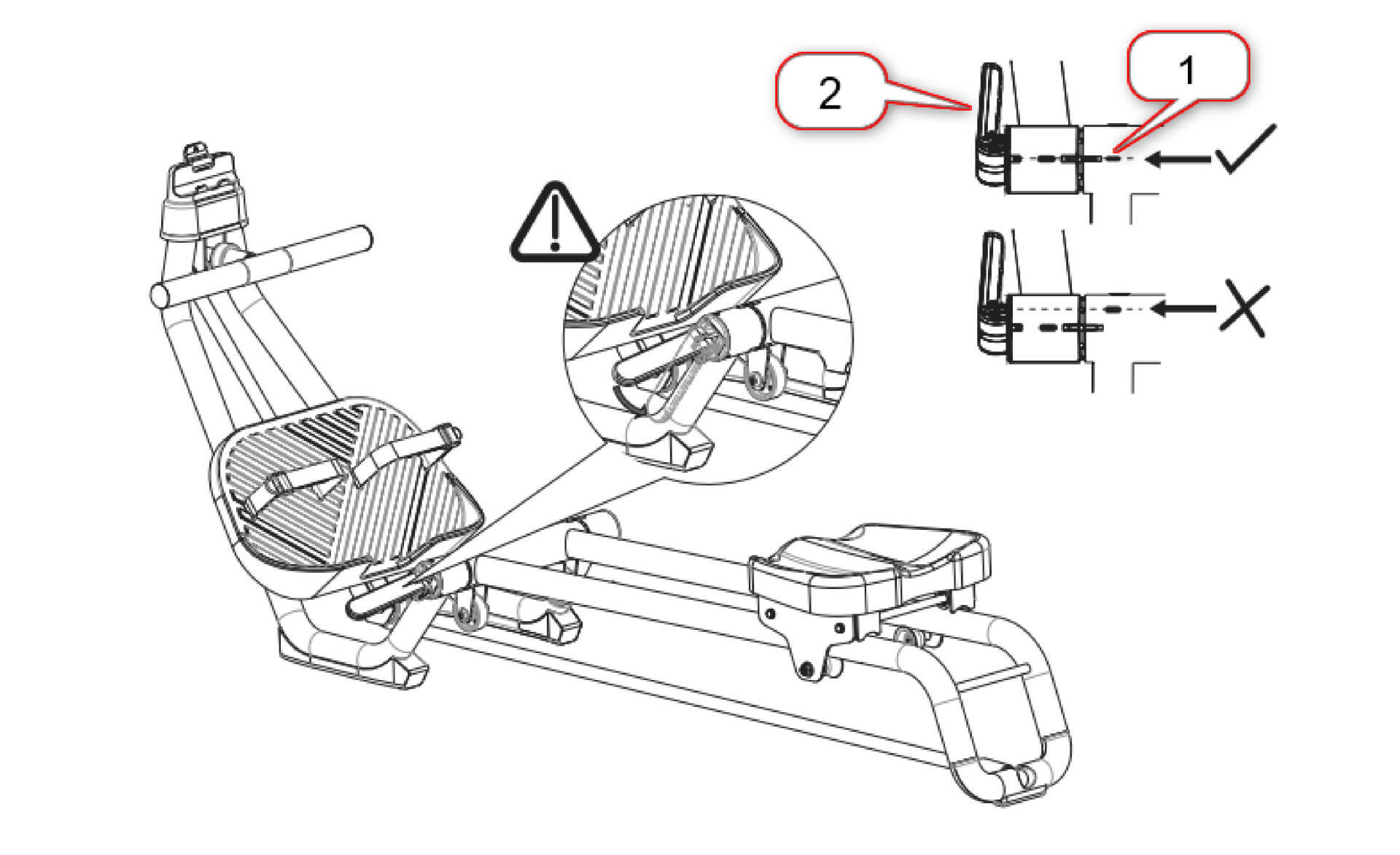 2

1