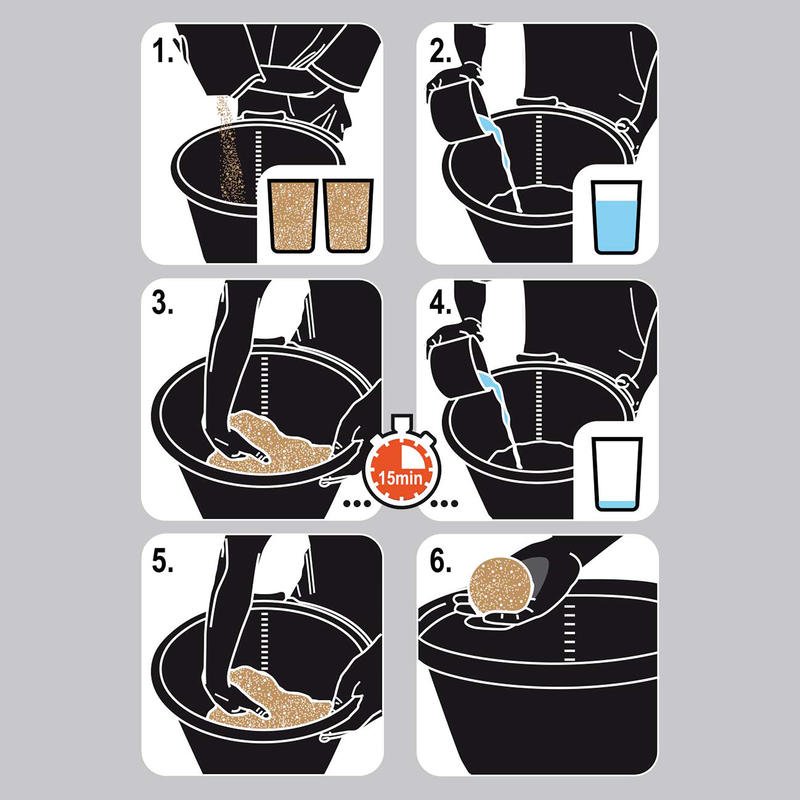 1.

2.

3.

15min

4.

5.

6.