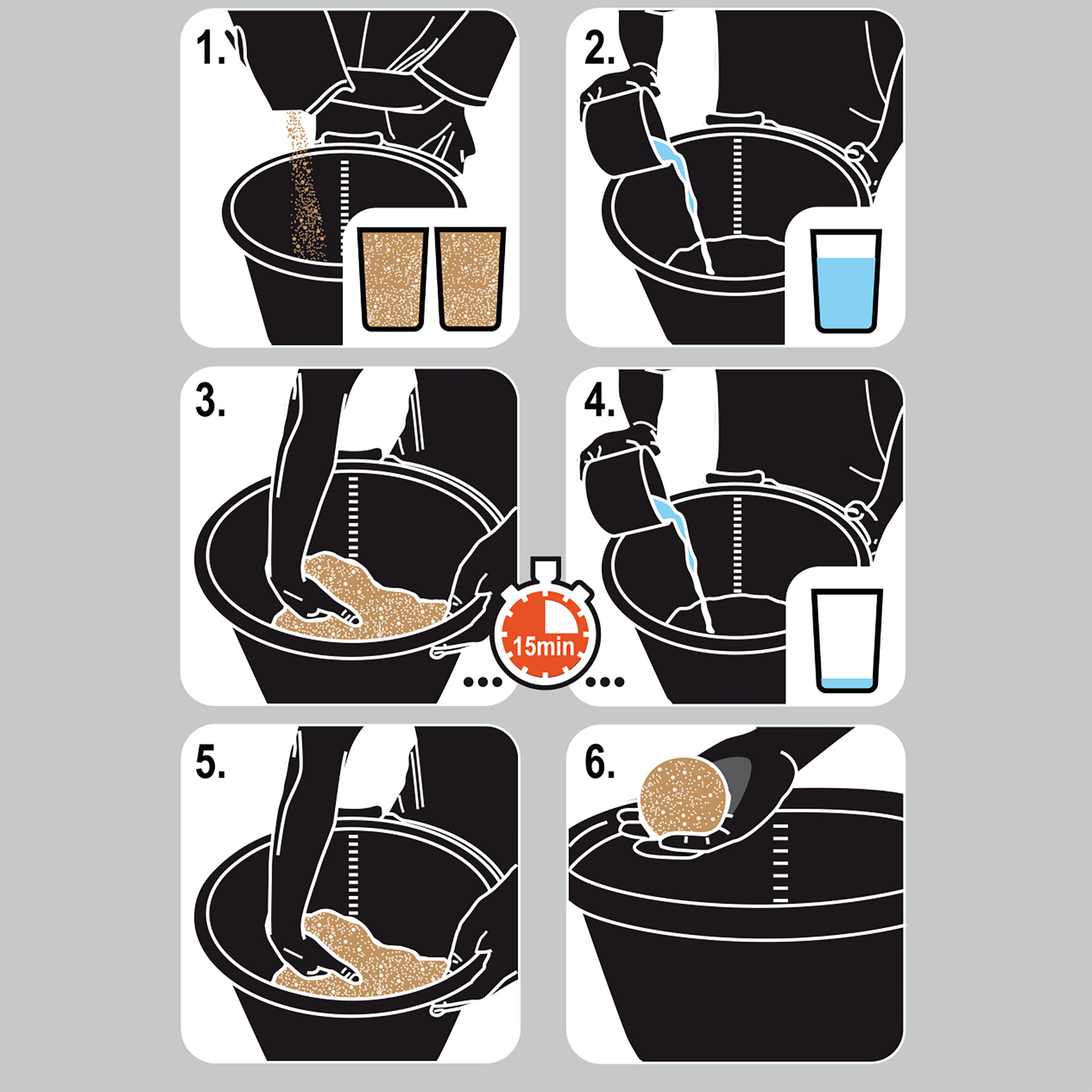 1.

2.

3.

15min

4.

5.

6.