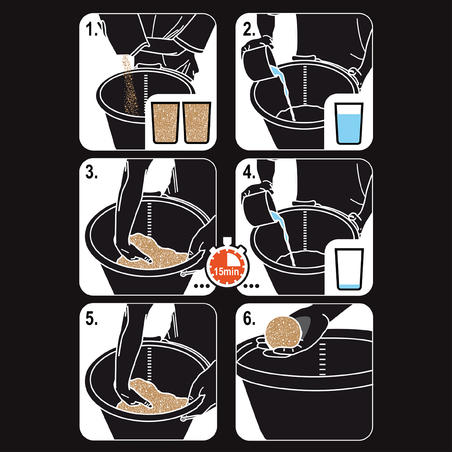 1.

2.

3.

...

15min

...

4.

5.

6.