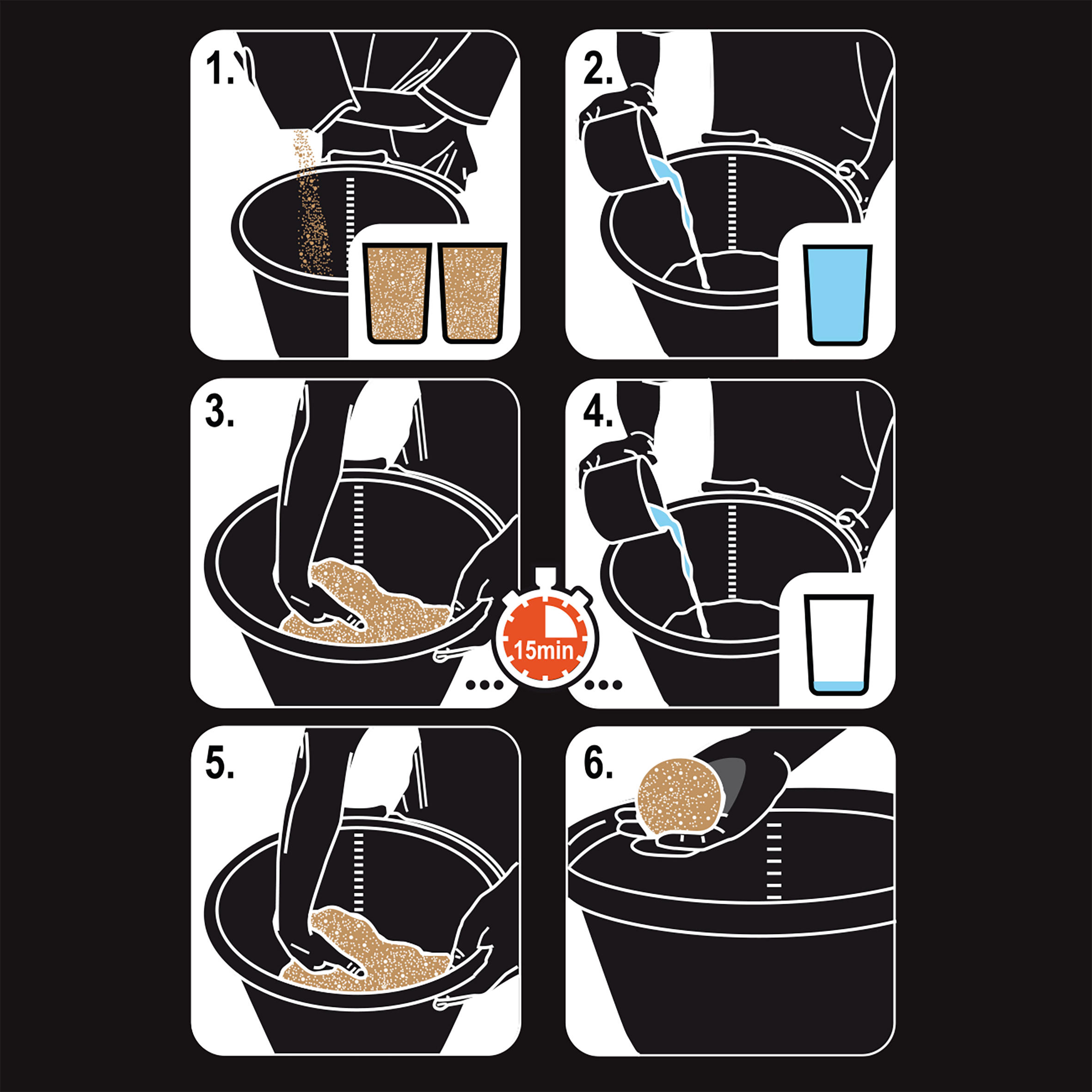 1.

2.

3.

15min

4.

5.

6.