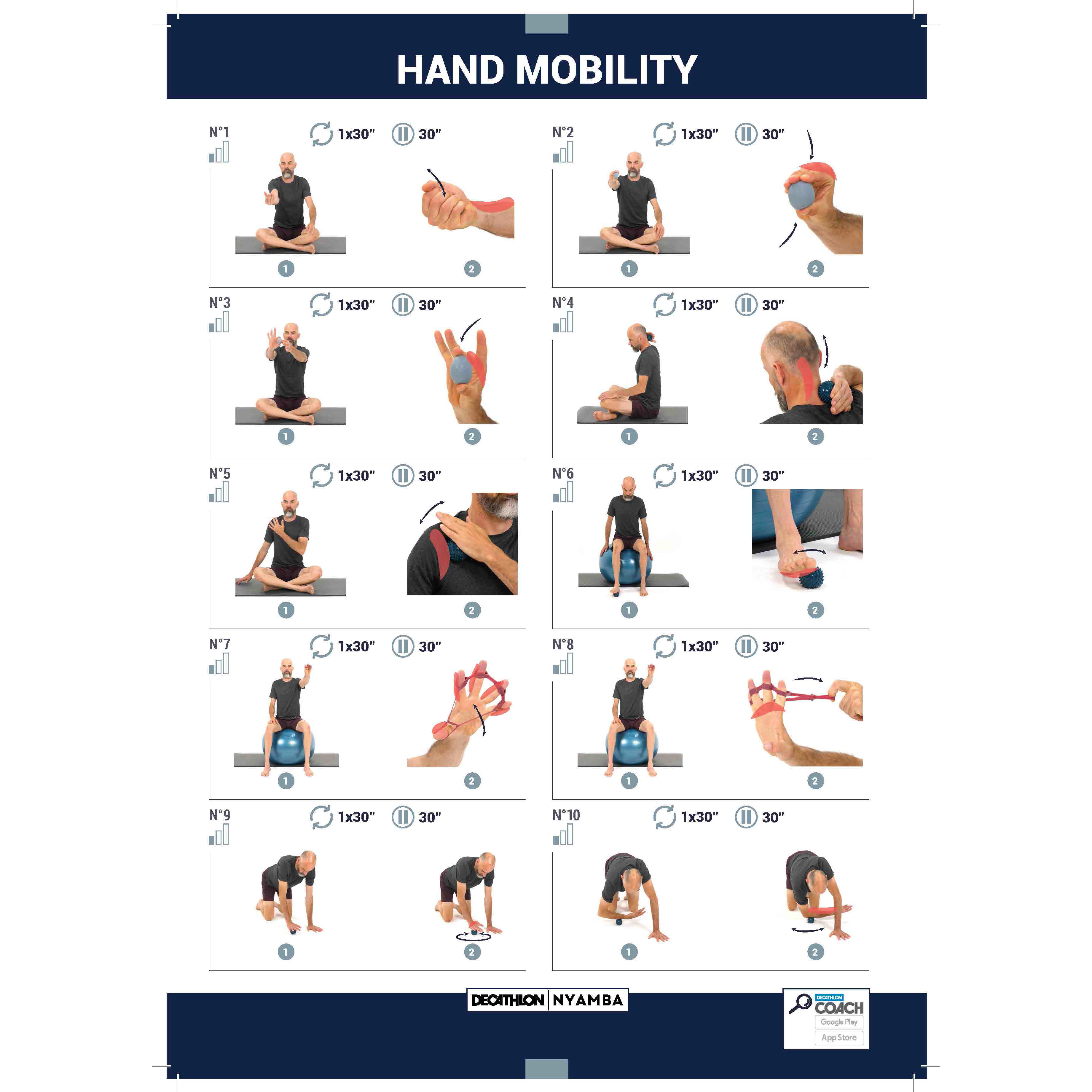 HAND MOBILITY

N°1
1x30"
30"
1
2

N°2
1x30"
30"
1
2

N°3
1x30"
30"
1
2

N°4
1x30"
30"
1
2

N°5
1x30"
30"
1
2

N°6
1x30"
30"
1
2

N°7
1x30"
30"
1
2

N°8
1x30"
30"
1
2

N°9
1x30"
30"
1
2

N°10
1x30"
30"
1
2

DECATHLON | NYAMBA

DECATHLON COACH
Google Play
App Store