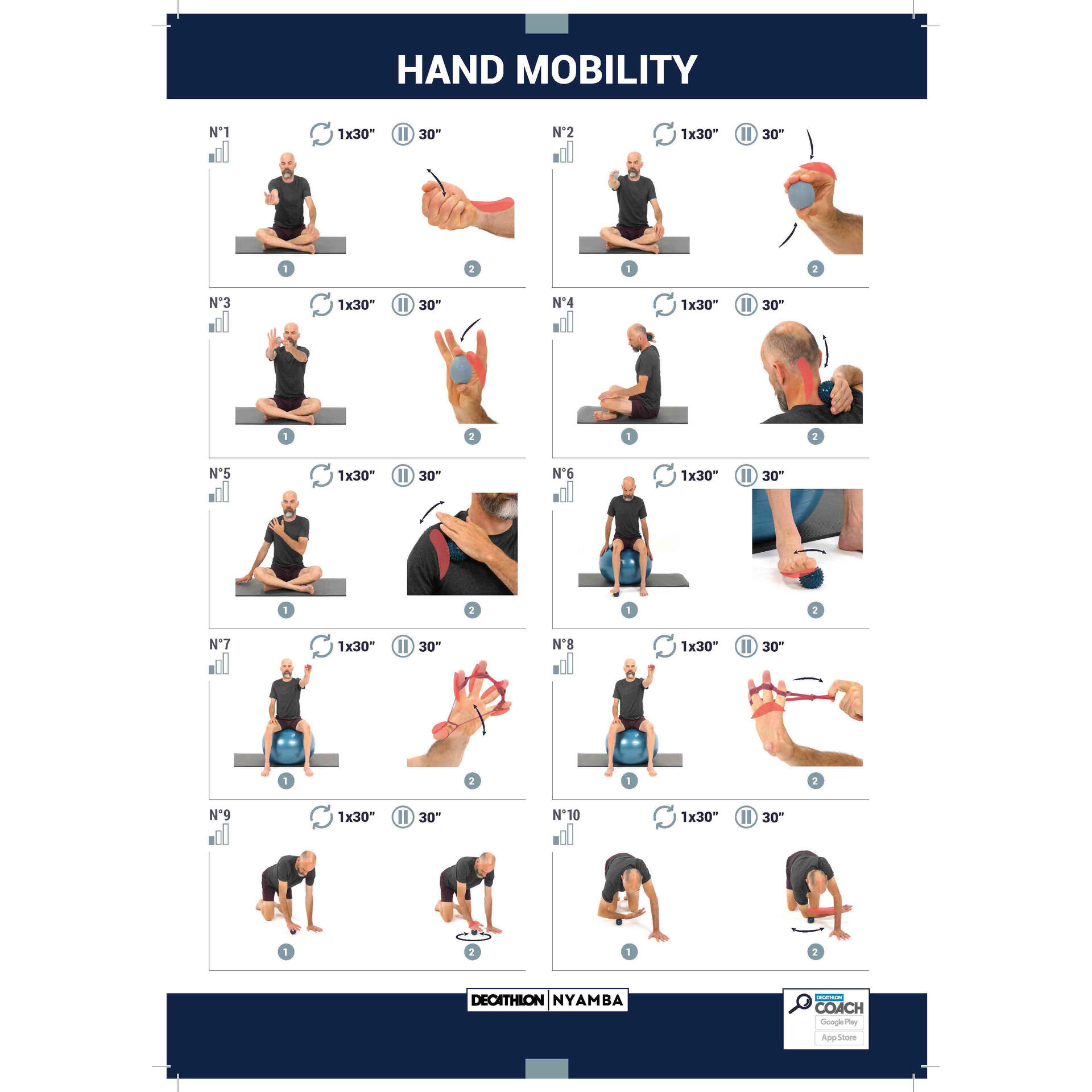 HAND MOBILITY

N°1
1x30" 30"
1 2

N°2
1x30" 30"
1 2

N°3
1x30" 30"
1 2

N°4
1x30" 30"
1 2

N°5
1x30" 30"
1 2

N°6
1x30" 30"
1 2

N°7
1x30" 30"
1 2

N°8
1x30" 30"
1 2

N°9
1x30" 30"
1 2

N°10
1x30" 30"
1 2

DECATHLON | NYAMBA

DECATHLON COACH
Google Play
App Store