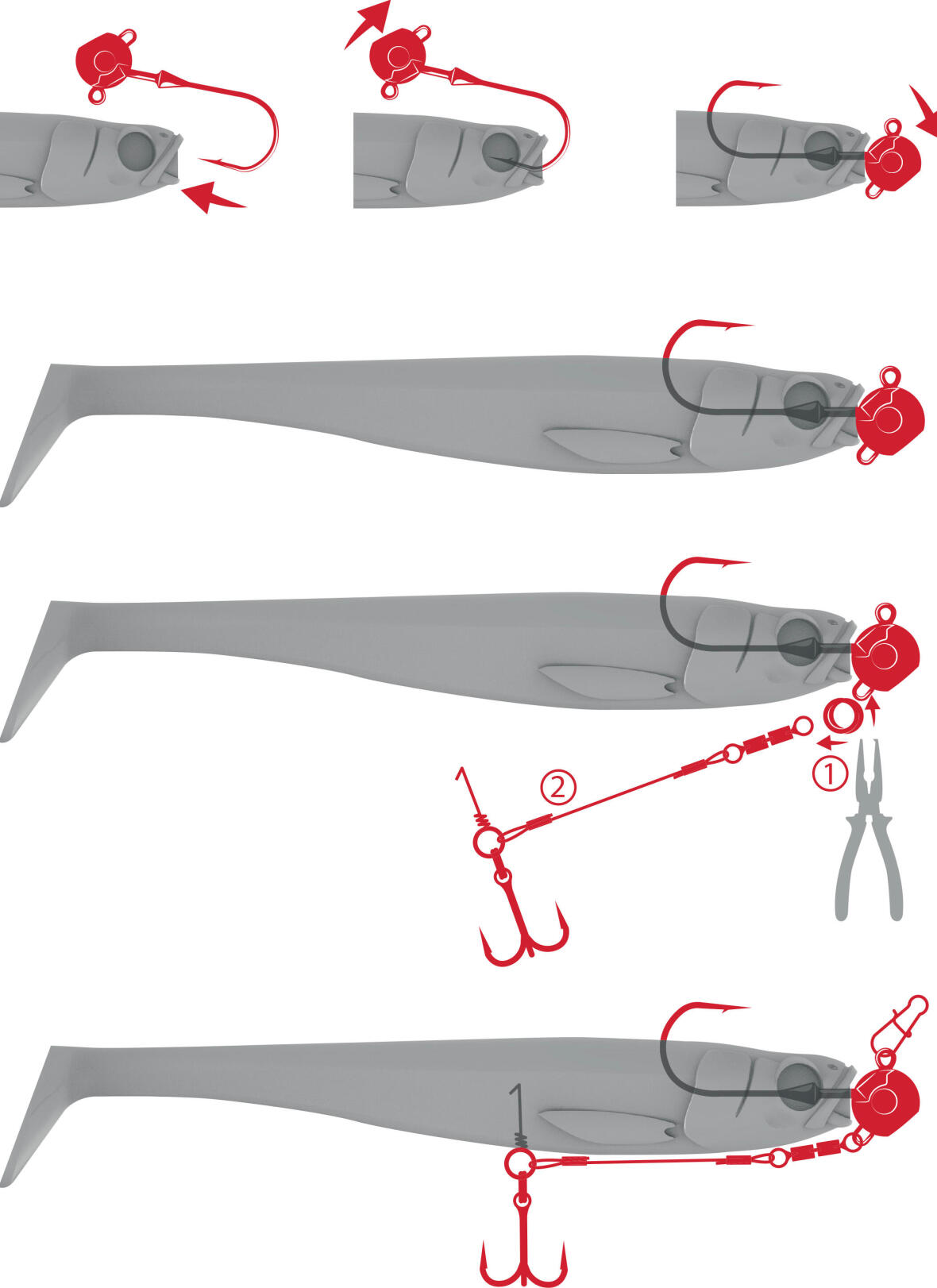 ② ①