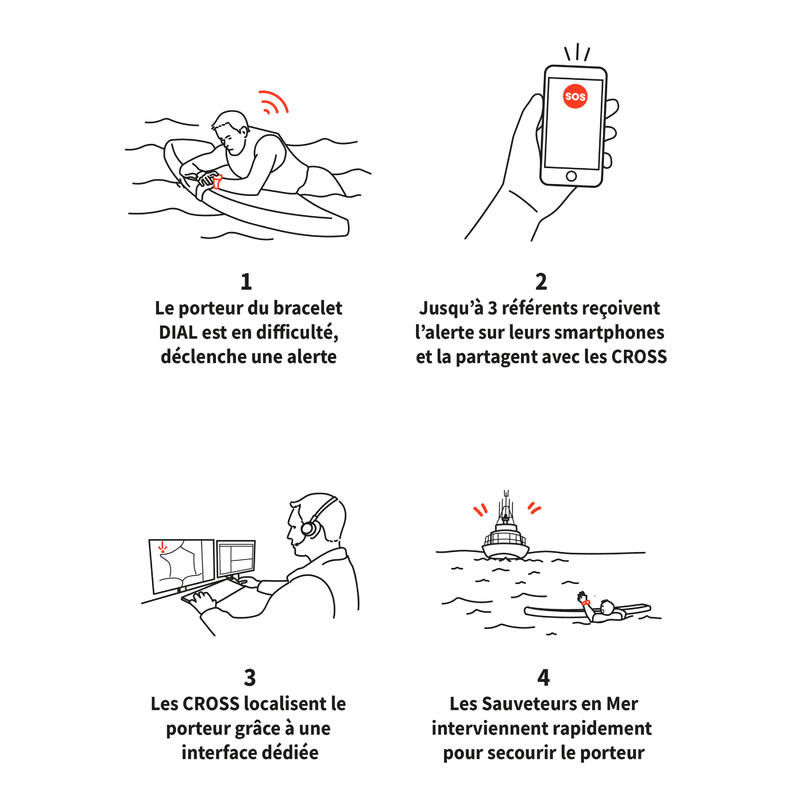 SOS

1
Le porteur du bracelet DIAL est en difficulté, déclenche une alerte

2
Jusqu'à 3 référents reçoivent l'alerte sur leurs smartphones et la partagent avec les CROSS

3
Les CROSS localisent le porteur grâce à une interface dédiée

4
Les Sauveteurs en Mer interviennent rapidement pour secourir le porteur